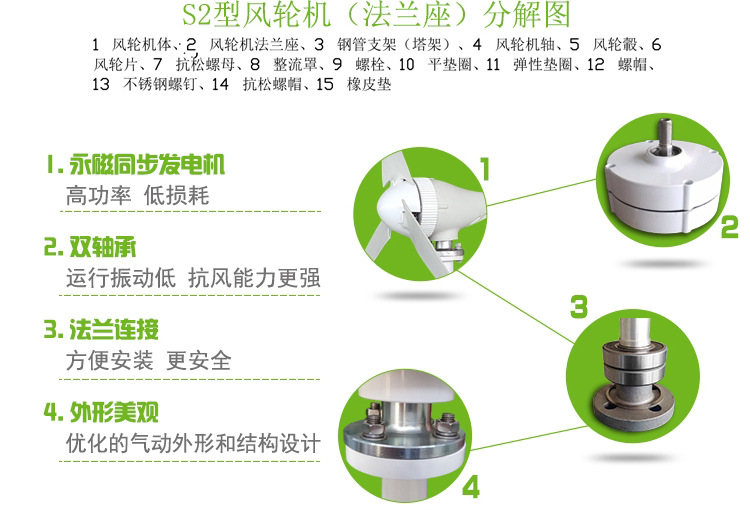 S2型风轮机（法兰座）分解图

1 风轮机体、2 风轮机法兰座、3 钢管支架（塔架）、4 风轮机轴、5 风轮毂、6 风轮片、7 抗松螺母、8 整流罩、9 螺栓、10 平垫圈、11 弹性垫圈、12 螺帽、13 不锈钢螺钉、14 抗松螺帽、15 橡皮垫

1. 永磁同步发电机
高功率 低损耗

2. 双轴承
运行振动低 抗风能力更强

3. 法兰连接
方便安装 更安全

4. 外形美观
优化的气动外形和结构设计

1

2

3

4