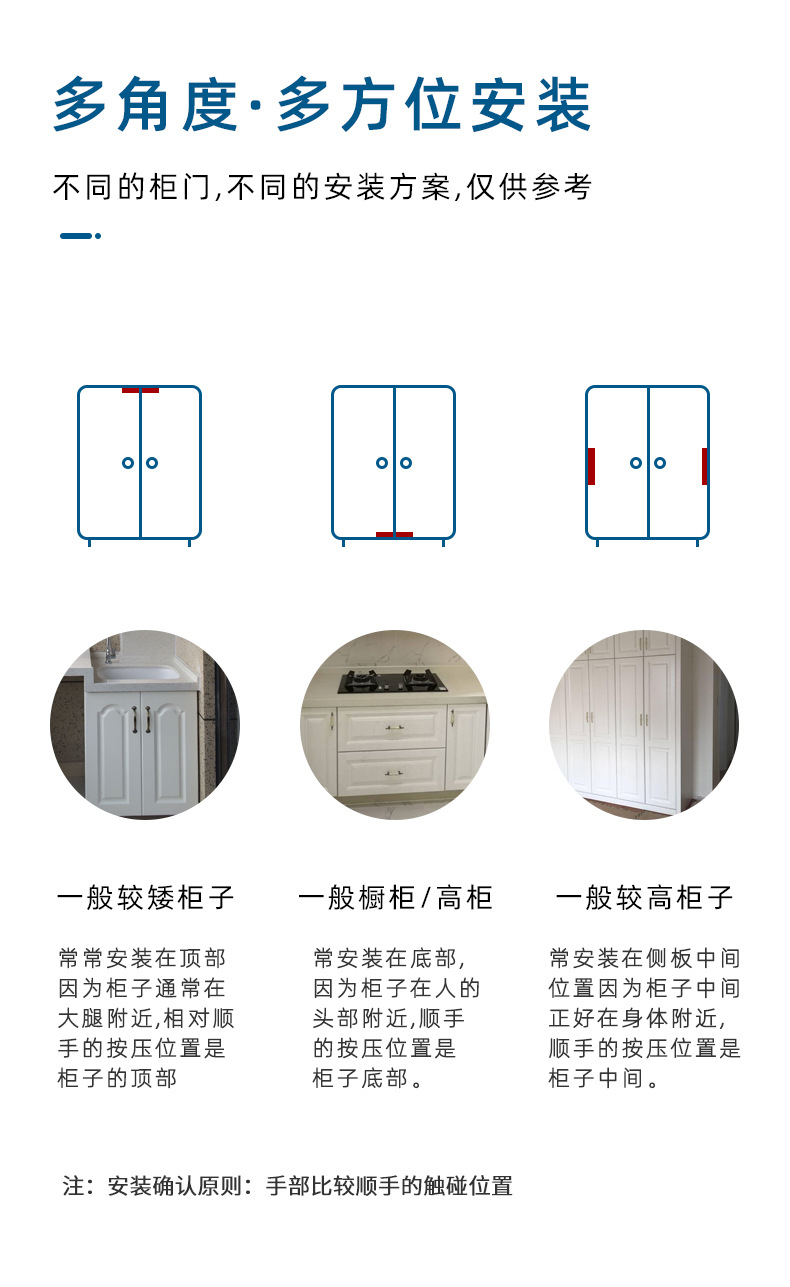 多角度·多方位安装

不同的柜门,不同的安装方案,仅供参考

一般较矮柜子

常常安装在顶部因为柜子通常在大腿附近,相对顺手的按压位置是柜子的顶部

一般橱柜/高柜

常安装在底部,因为柜子在人的头部附近,顺手的按压位置是柜子底部。

一般较高柜子

常安装在侧板中间位置因为柜子中间正好在身体附近,顺手的按压位置是柜子中间。

注:安装确认原则:手部比较顺手的触碰位置