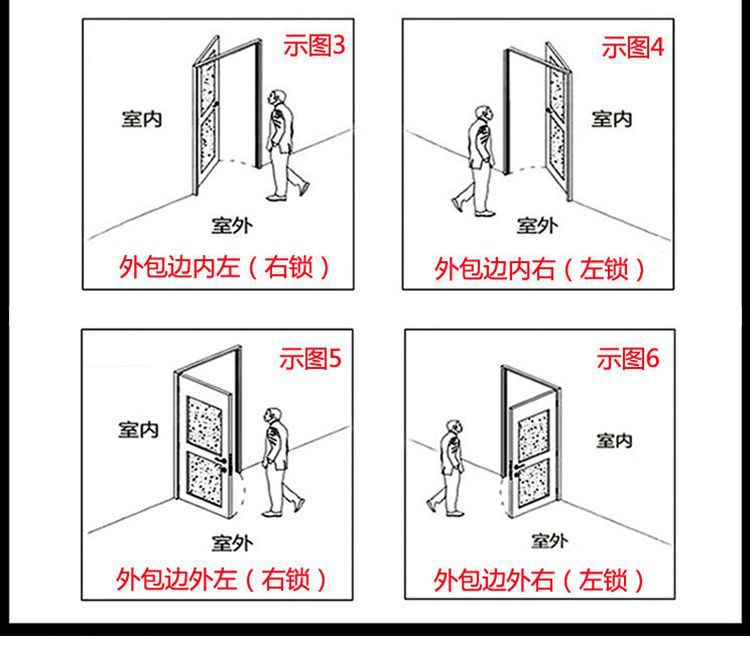 示图3

室内

室外

外包边内左（右锁）

示图4

室内

室外

外包边内右（左锁）

示图5

室内

室外

外包边外左（右锁）

示图6

室内

室外

外包边外右（左锁）