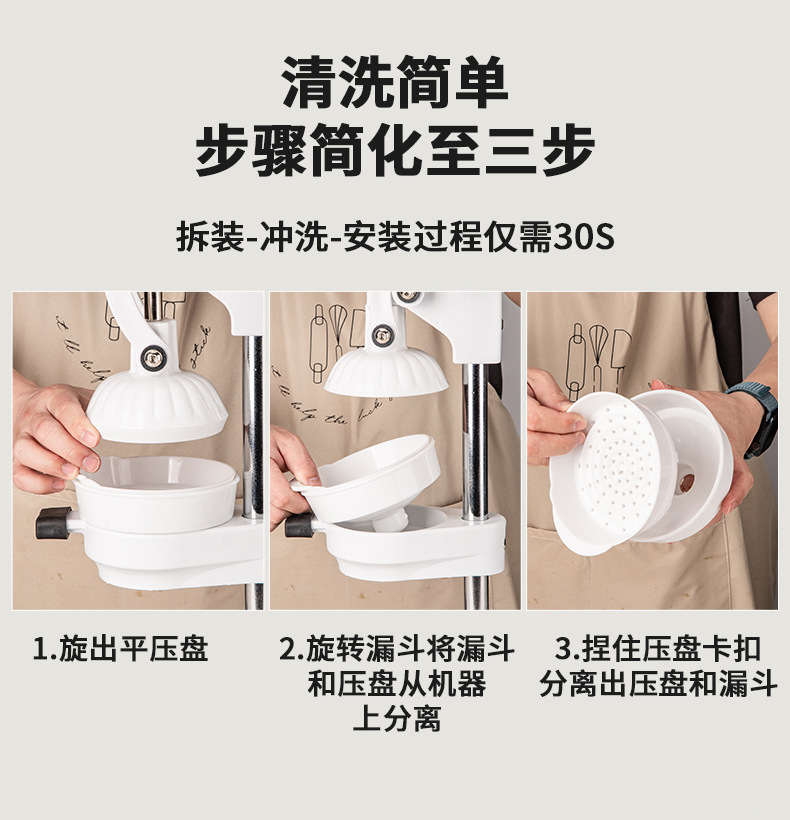 清洗简单
步骤简化至三步

拆装-冲洗-安装过程仅需30S

1.旋出平压盘

2.旋转漏斗将漏斗和压盘从机器上分离

3.捏住压盘卡扣分离出压盘和漏斗