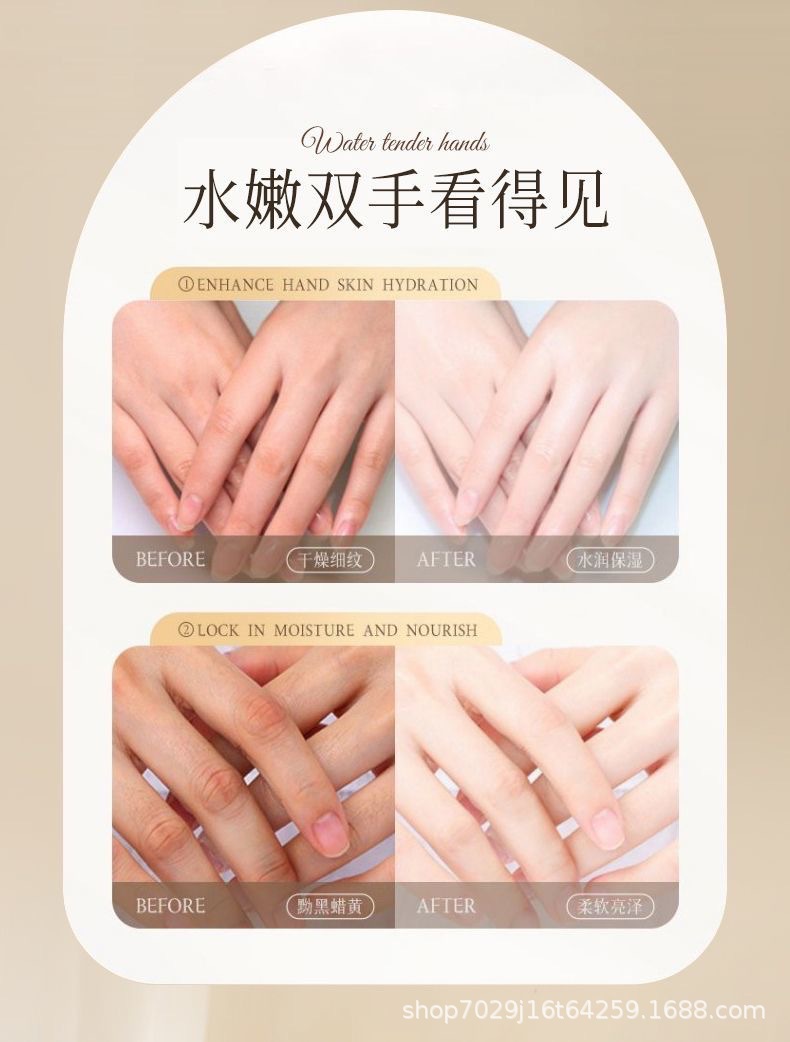 Water tender hands
水嫩双手看得见

①ENHANCE HAND SKIN HYDRATION

BEFORE 干燥细纹
AFTER 水润保湿

②LOCK IN MOISTURE AND NOURISH

BEFORE 黝黑蜡黄
AFTER 柔软亮泽

shop7029j16t64259.1688.com