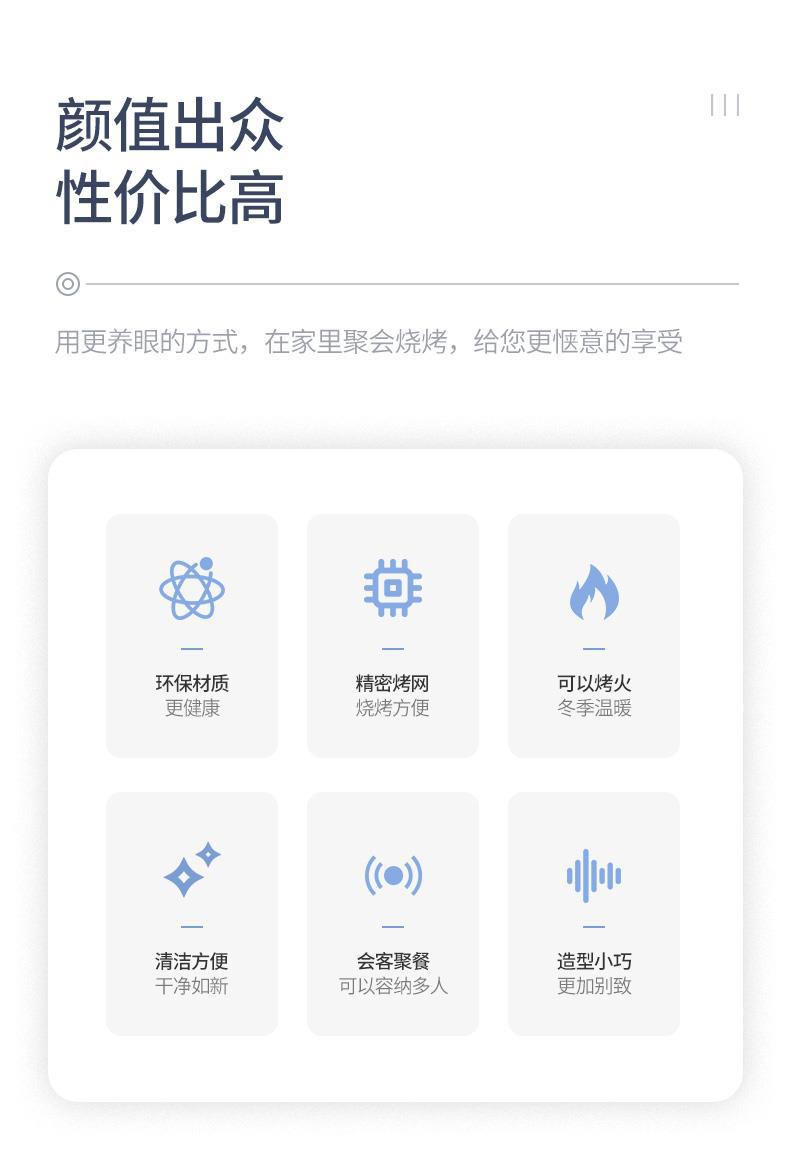 颜值出众
性价比高

用更养眼的方式，在家里聚会烧烤，给您更惬意的享受

环保材质
更健康

精密烤网
烧烤方便

可以烤火
冬季温暖

清洁方便
干净如新

会客聚餐
可以容纳多人

造型小巧
更加别致