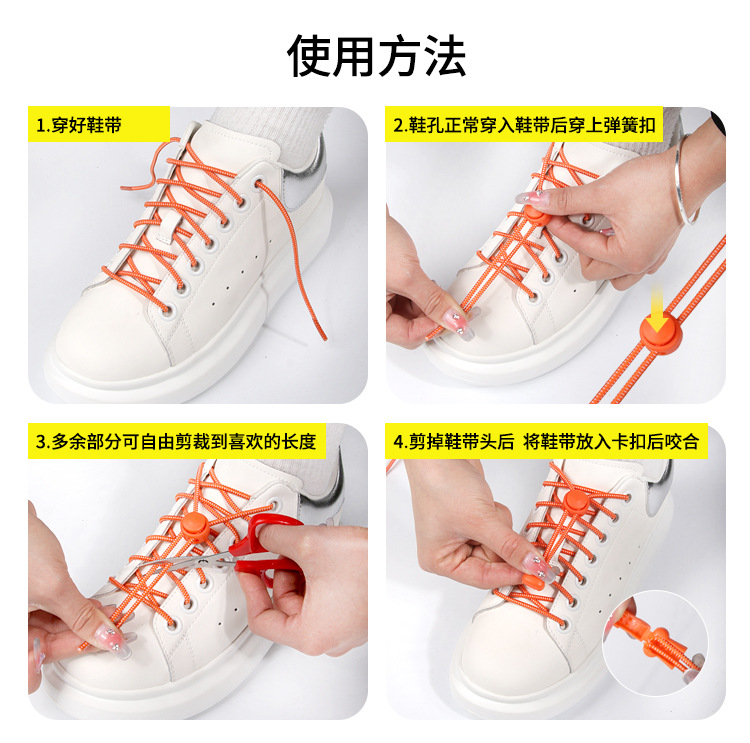 使用方法

1.穿好鞋带

2.鞋孔正常穿入鞋带后穿上弹簧扣

3.多余部分可自由剪裁到喜欢的长度

4.剪掉鞋带头后 将鞋带放入卡扣后咬合