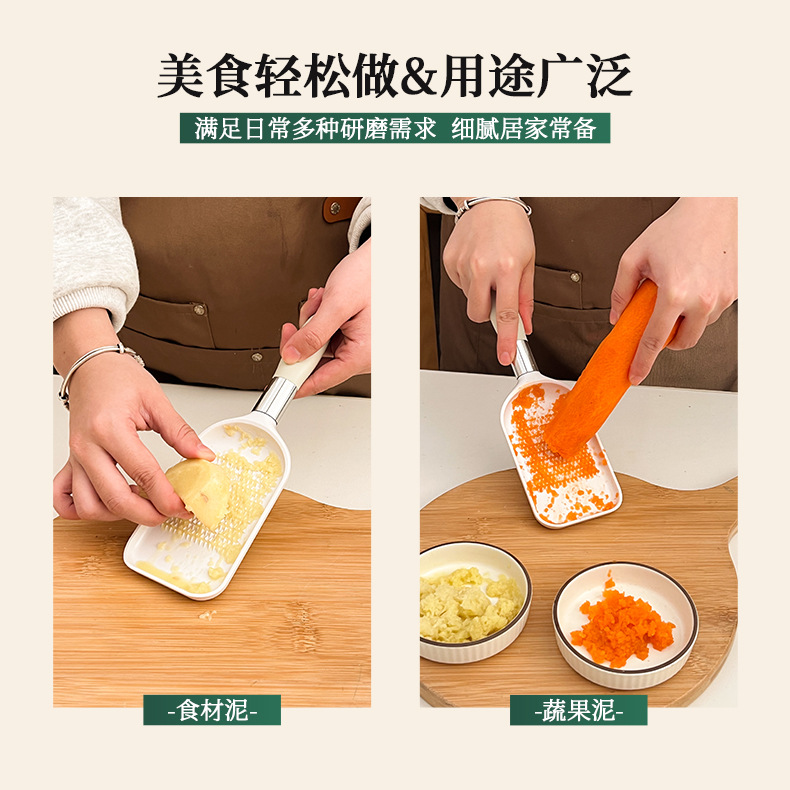 美食轻松做&用途广泛

满足日常多种研磨需求 细腻居家常备

-食材泥-

-蔬果泥-