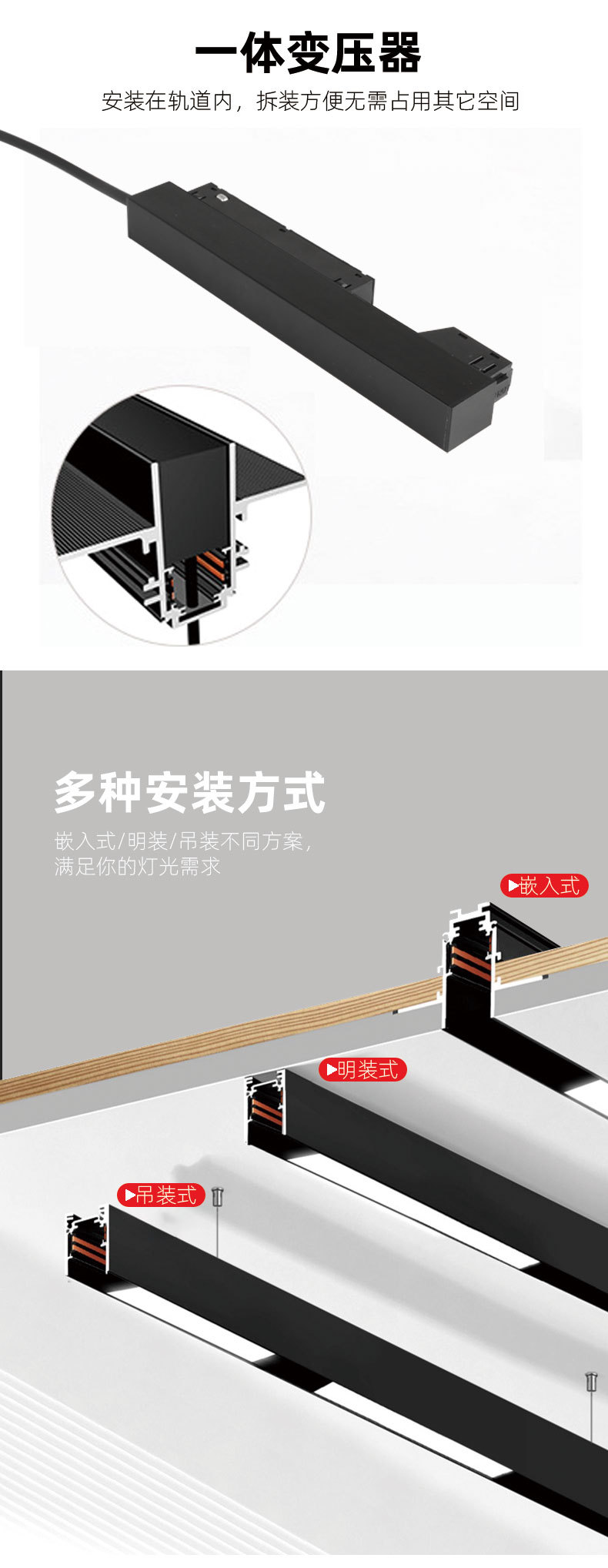 一体变压器

安装在轨道内，拆装方便无需占用其它空间

多种安装方式

嵌入式/明装/吊装不同方案，满足你的灯光需求

▶嵌入式

▶明装式

▶吊装式