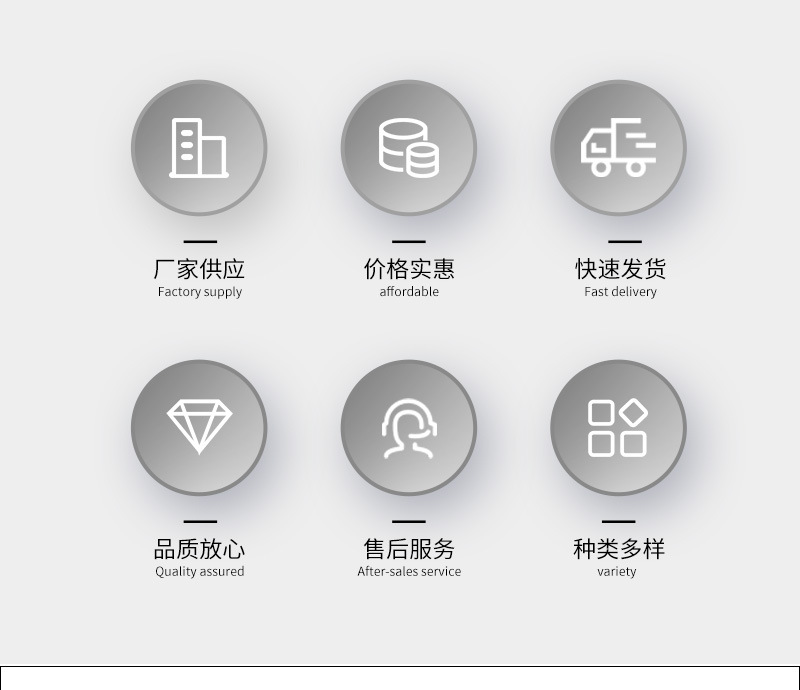 厂家供应
Factory supply

价格实惠
affordable

快速发货
Fast delivery

品质放心
Quality assured

售后服务
After-sales service

种类多样
variety