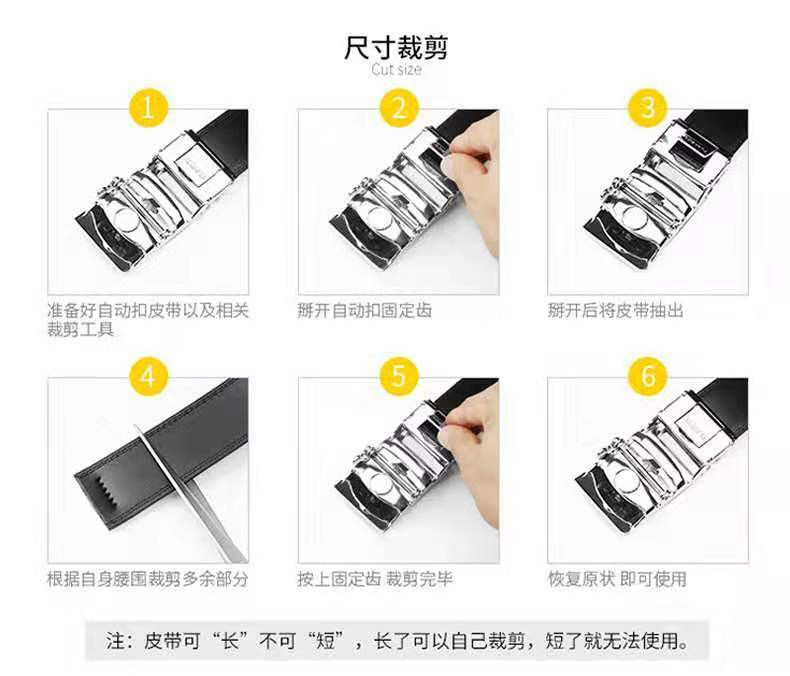 尺寸裁剪
Cut size

1
准备好自动扣皮带以及相关裁剪工具

2
掰开自动扣固定齿

3
掰开后将皮带抽出

4
根据自身腰围裁剪多余部分

5
按上固定齿 裁剪完毕

6
恢复原状 即可使用

注：皮带可“长”不可“短”，长了可以自己裁剪，短了就无法使用。