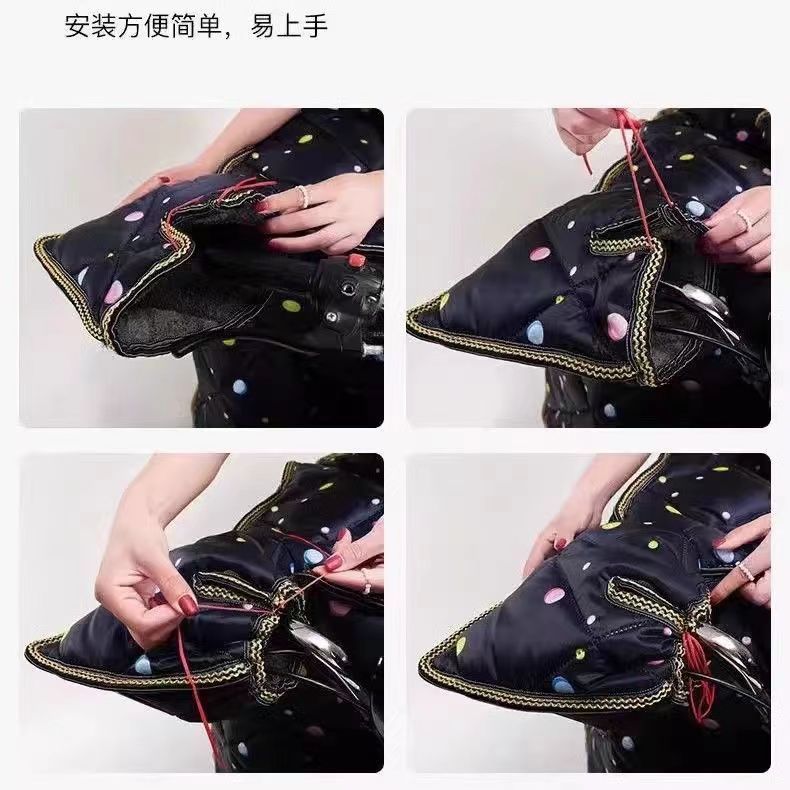 安装方便简单，易上手