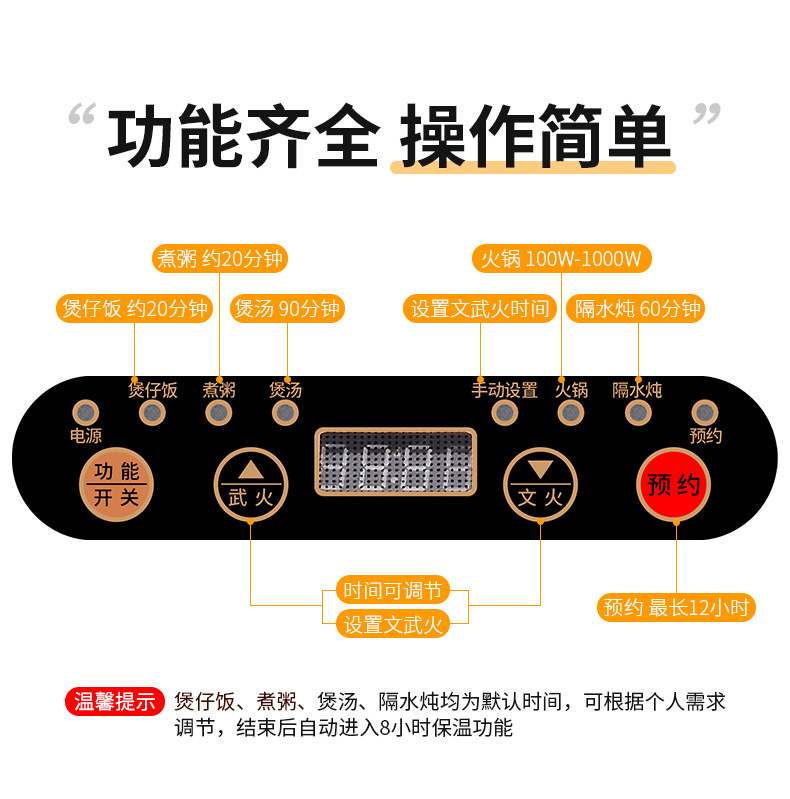 “功能齐全 操作简单”

煮粥 约20分钟

火锅 100W-1000W

煲仔饭 约20分钟

煲汤 90分钟

设置文武火时间

隔水炖 60分钟

煲仔饭 煮粥 煲汤

手动设置 火锅 隔水炖

电源

预约

功能 开关

武火

文火

预约

时间可调节

设置文武火

预约 最长12小时

温馨提示 煲仔饭、煮粥、煲汤、隔水炖均为默认时间，可根据个人需求调节，结束后自动进入8小时保温功能