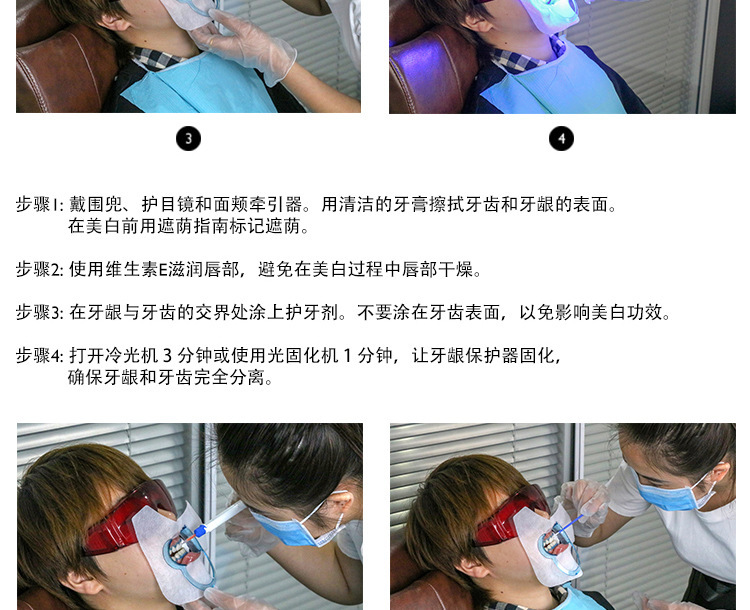 3

4

步骤1: 戴围兜、护目镜和面颊牵引器。用清洁的牙膏擦拭牙齿和牙龈的表面。在美白前用遮荫指南标记遮荫。

步骤2: 使用维生素E滋润唇部，避免在美白过程中唇部干燥。

步骤3: 在牙龈与牙齿的交界处涂上护牙剂。不要涂在牙齿表面，以免影响美白功效。

步骤4: 打开冷光机 3 分钟或使用光固化机 1 分钟，让牙龈保护器固化，确保牙龈和牙齿完全分离。