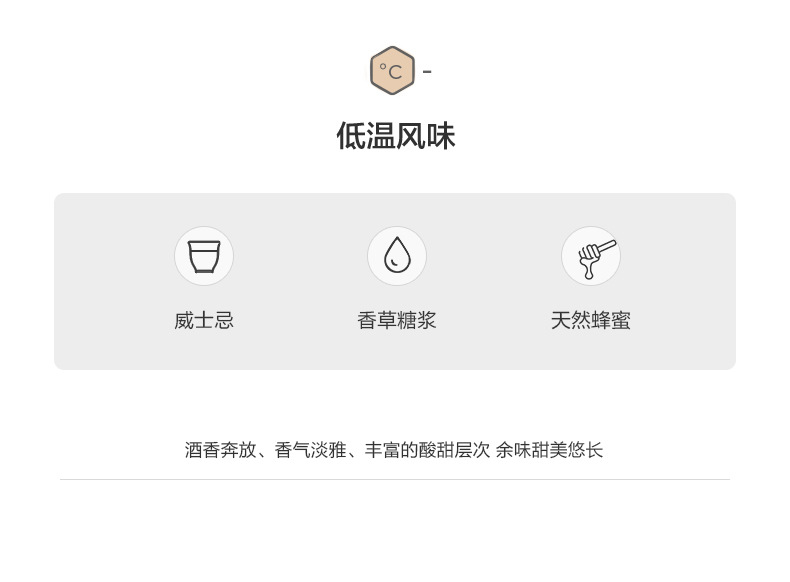 °C -

低温风味

威士忌

香草糖浆

天然蜂蜜

酒香奔放、香气淡雅、丰富的酸甜层次 余味甜美悠长