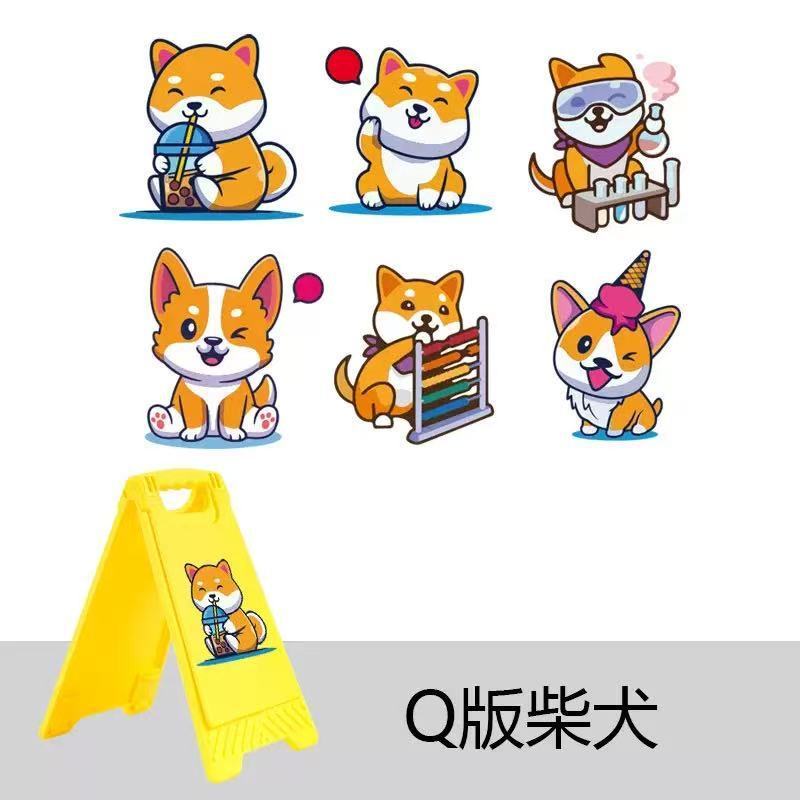 Q版柴犬