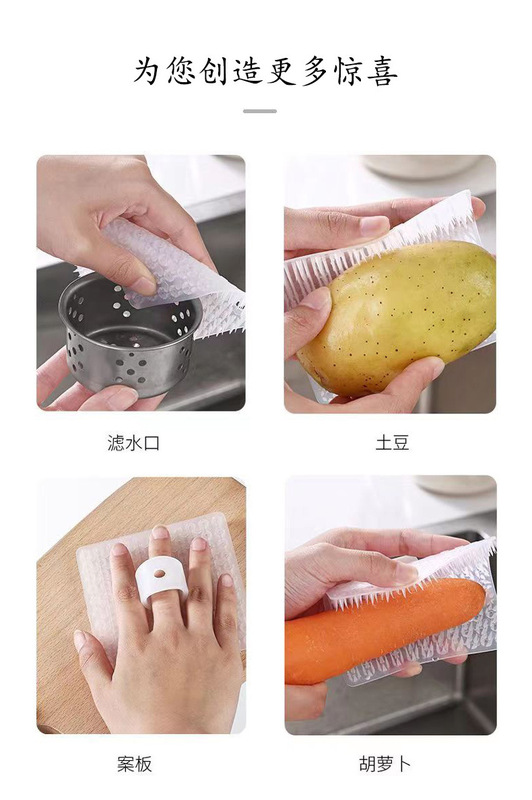 为您创造更多惊喜

滤水口

土豆

案板

胡萝卜