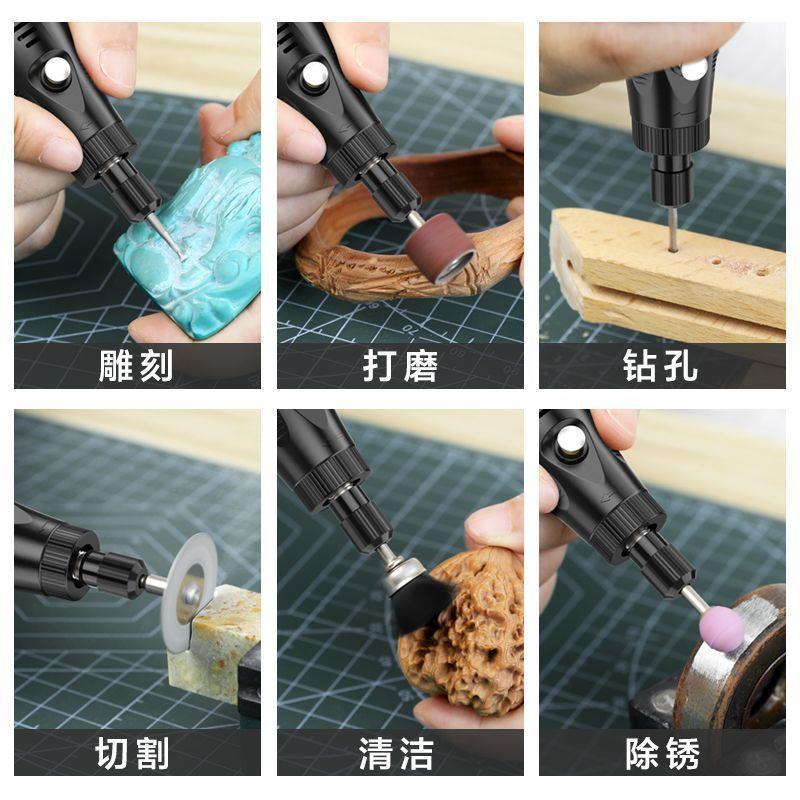 雕刻

打磨

钻孔

切割

清洁

除锈