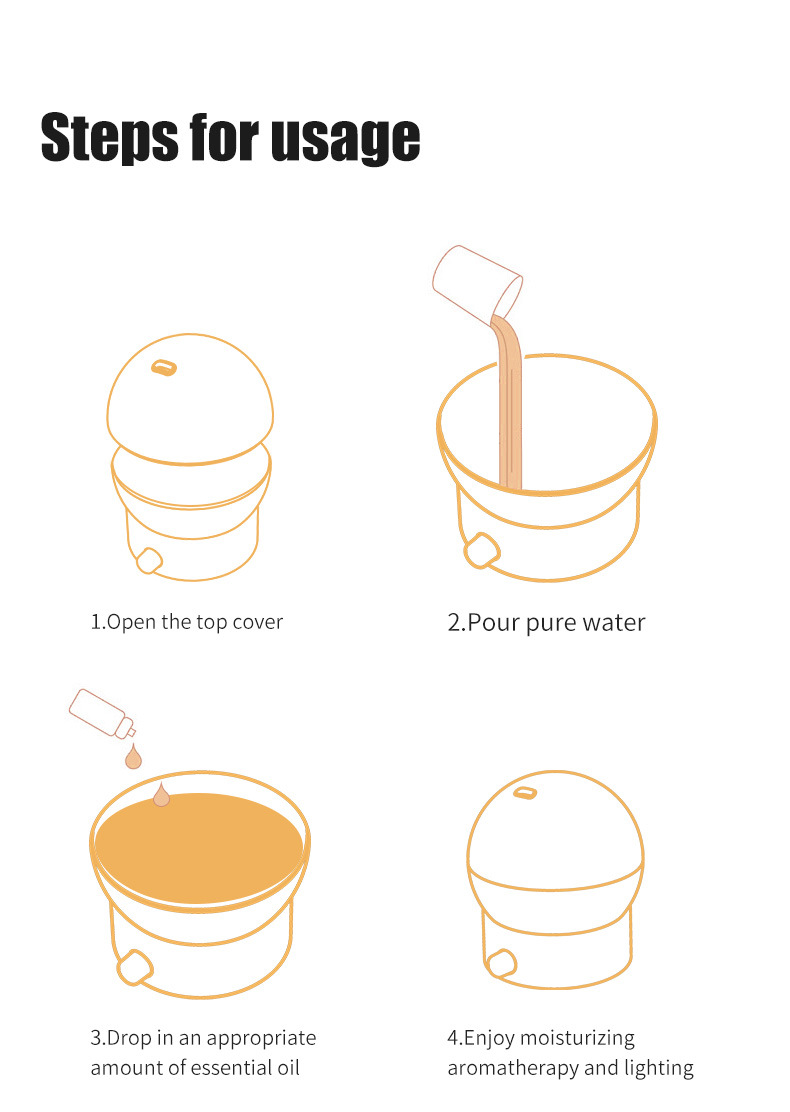 Steps for usage

1.Open the top cover

2.Pour pure water

3.Drop in an appropriate amount of essential oil

4.Enjoy moisturizing aromatherapy and lighting