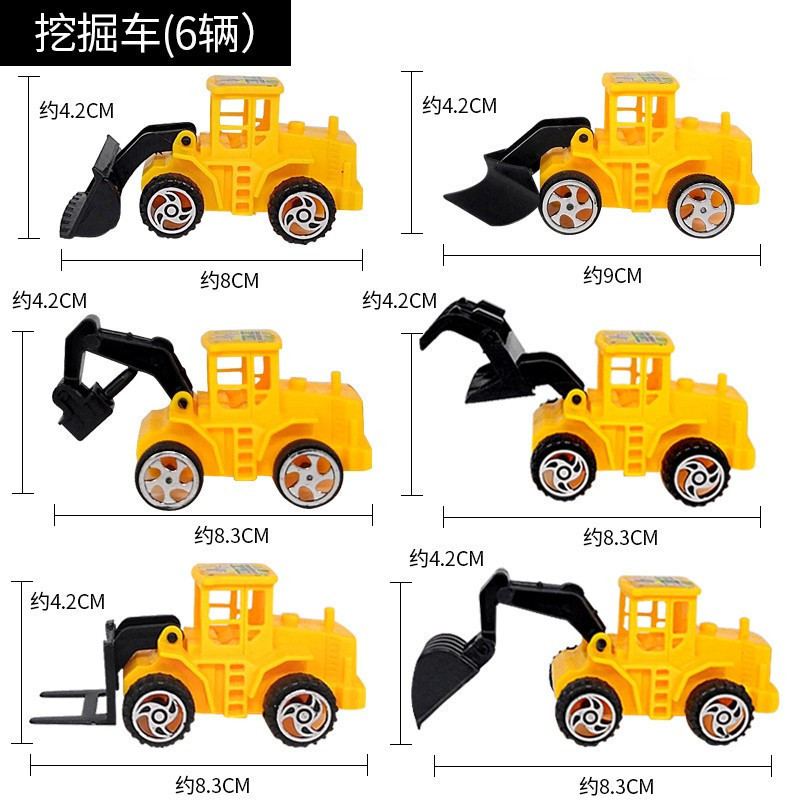 挖掘车(6辆)

约4.2CM

约8CM

约4.2CM

约9CM

约4.2CM

约8.3CM

约4.2CM

约8.3CM

约4.2CM

约8.3CM

约4.2CM

约8.3CM