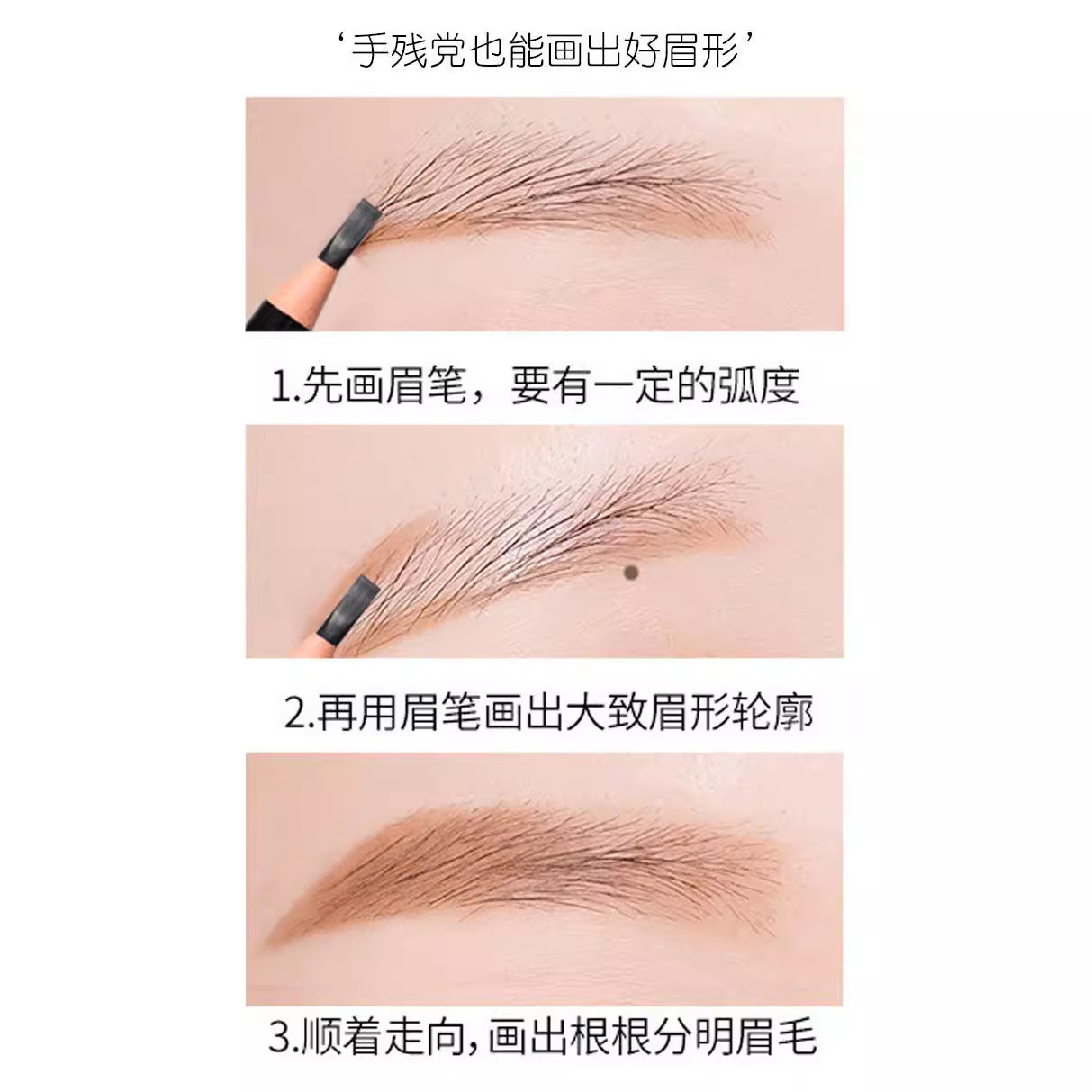 ‘手残党也能画出好眉形’

1.先画眉笔，要有一定的弧度

2.再用眉笔画出大致眉形轮廓

3.顺着走向，画出根根分明眉毛