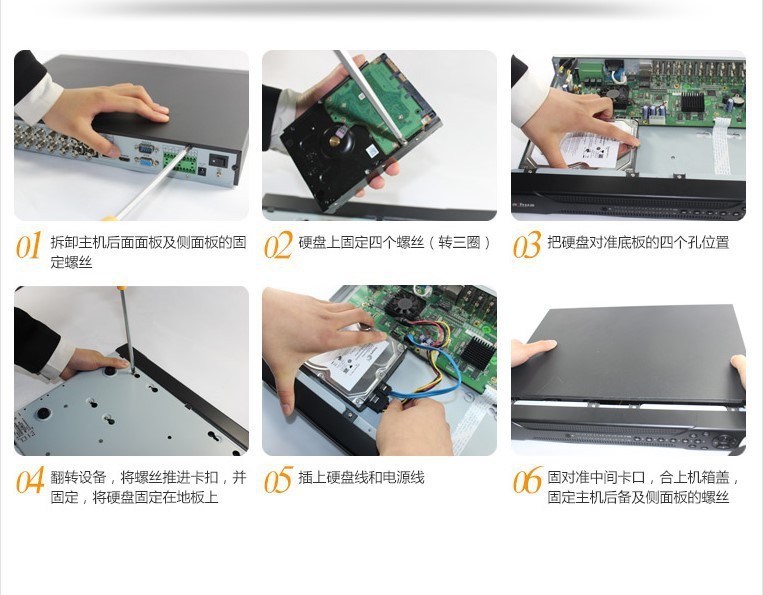 01 拆卸主机后面面板及侧面板的固定螺丝

02 硬盘上固定四个螺丝（转三圈）

03 把硬盘对准底板的四个孔位置

04 翻转设备，将螺丝推进卡扣，并固定，将硬盘固定在地板上

05 插上硬盘线和电源线

06 固对准中间卡口，合上机箱盖，固定主机后备及侧面板的螺丝