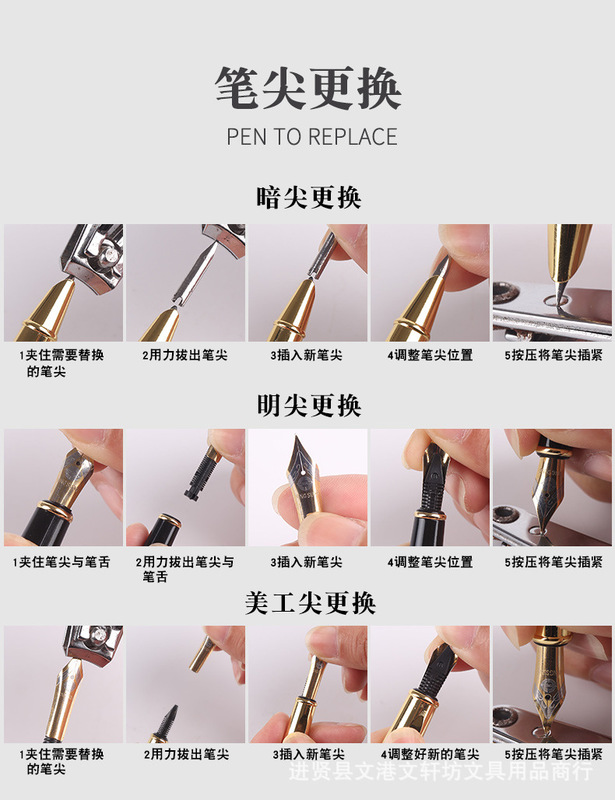 笔尖更换

PEN TO REPLACE

暗尖更换

1夹住需要替换的笔尖

2用力拔出笔尖

3插入新笔尖

4调整笔尖位置

5按压将笔尖插紧

明尖更换

1夹住笔尖与笔舌

2用力拔出笔尖与笔舌

3插入新笔尖

4调整笔尖位置

5按压将笔尖插紧

美工尖更换

1夹住需要替换的笔尖

2用力拔出笔尖

3插入新笔尖

4调整好新的笔尖

5按压将笔尖插紧

进贤县文港文轩坊文具用品商行