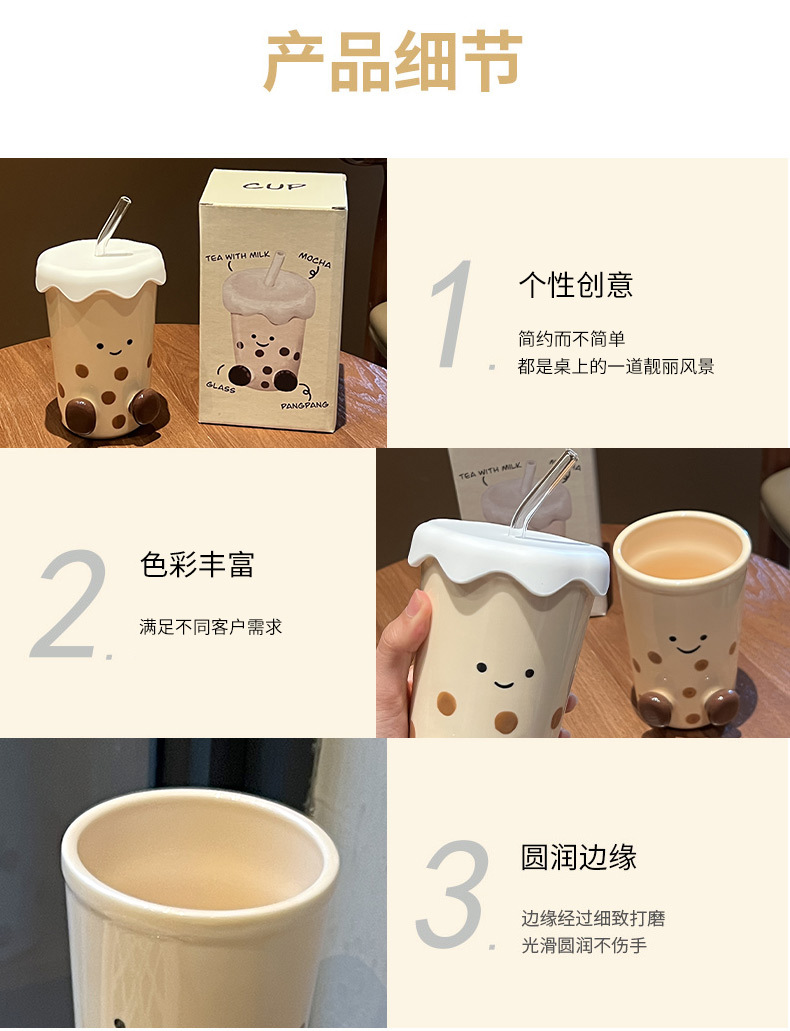 产品细节

CUP
TEA WITH MILK
MOCHA
GLASS
PANGPANG

1.
个性创意
简约而不简单
都是桌上的一道靓丽风景

2.
色彩丰富
满足不同客户需求

TEA WITH MILK

3.
圆润边缘
边缘经过细致打磨
光滑圆润不伤手