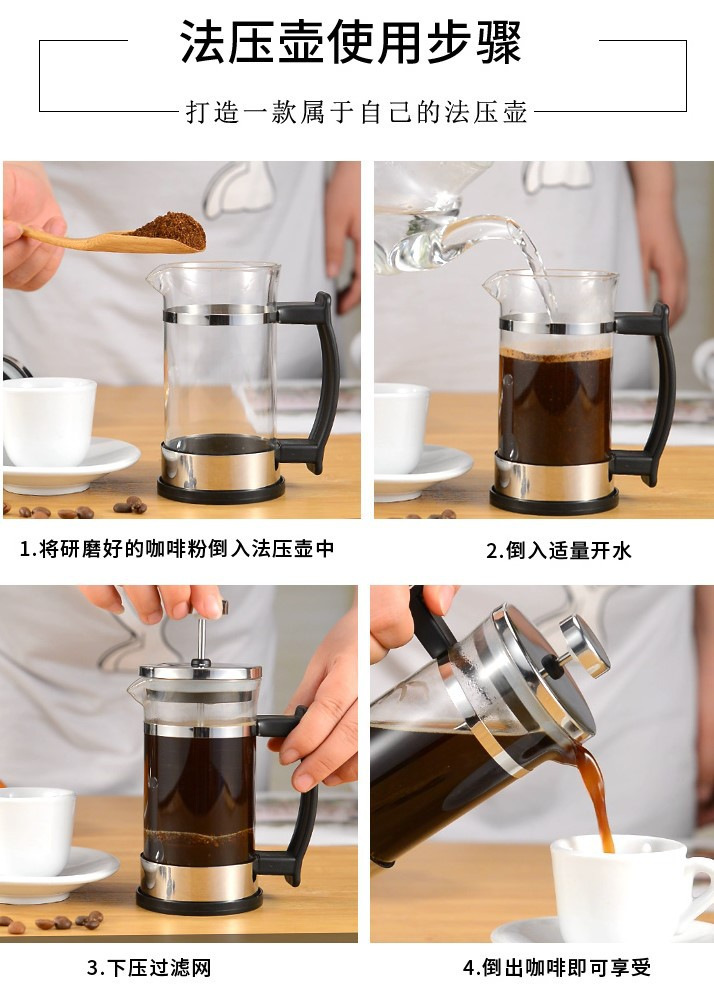 法压壶使用步骤

打造一款属于自己的法压壶

1.将研磨好的咖啡粉倒入法压壶中

2.倒入适量开水

3.下压过滤网

4.倒出咖啡即可享受