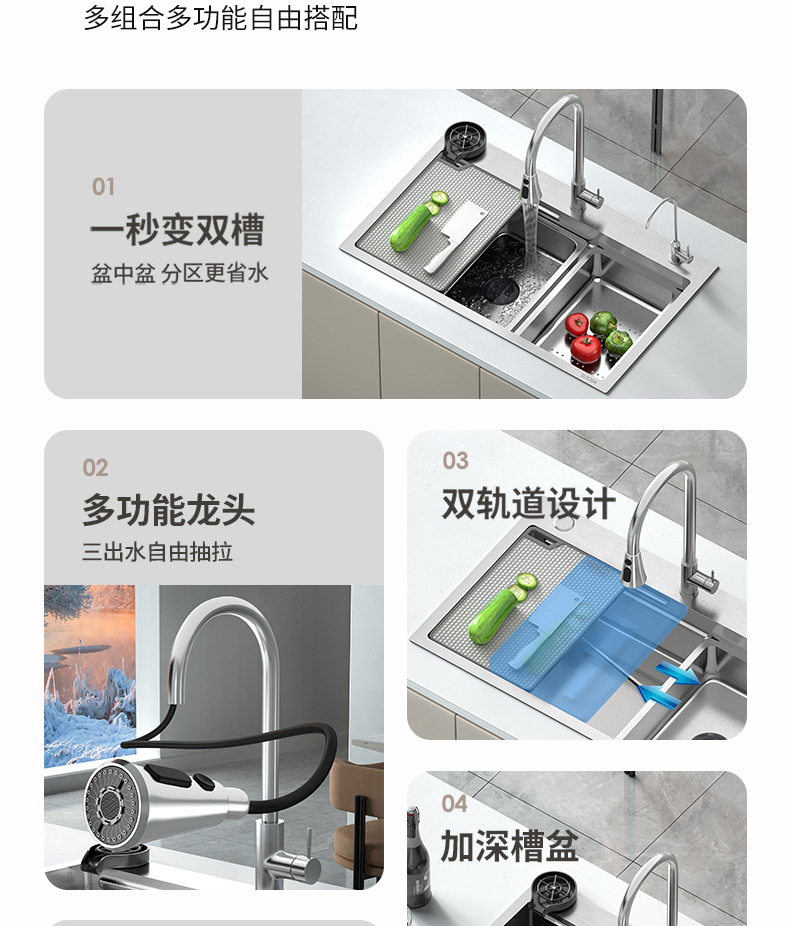 多组合多功能自由搭配

01
一秒变双槽
盆中盆 分区更省水

02
多功能龙头
三出水自由抽拉

03
双轨道设计

04
加深槽盆