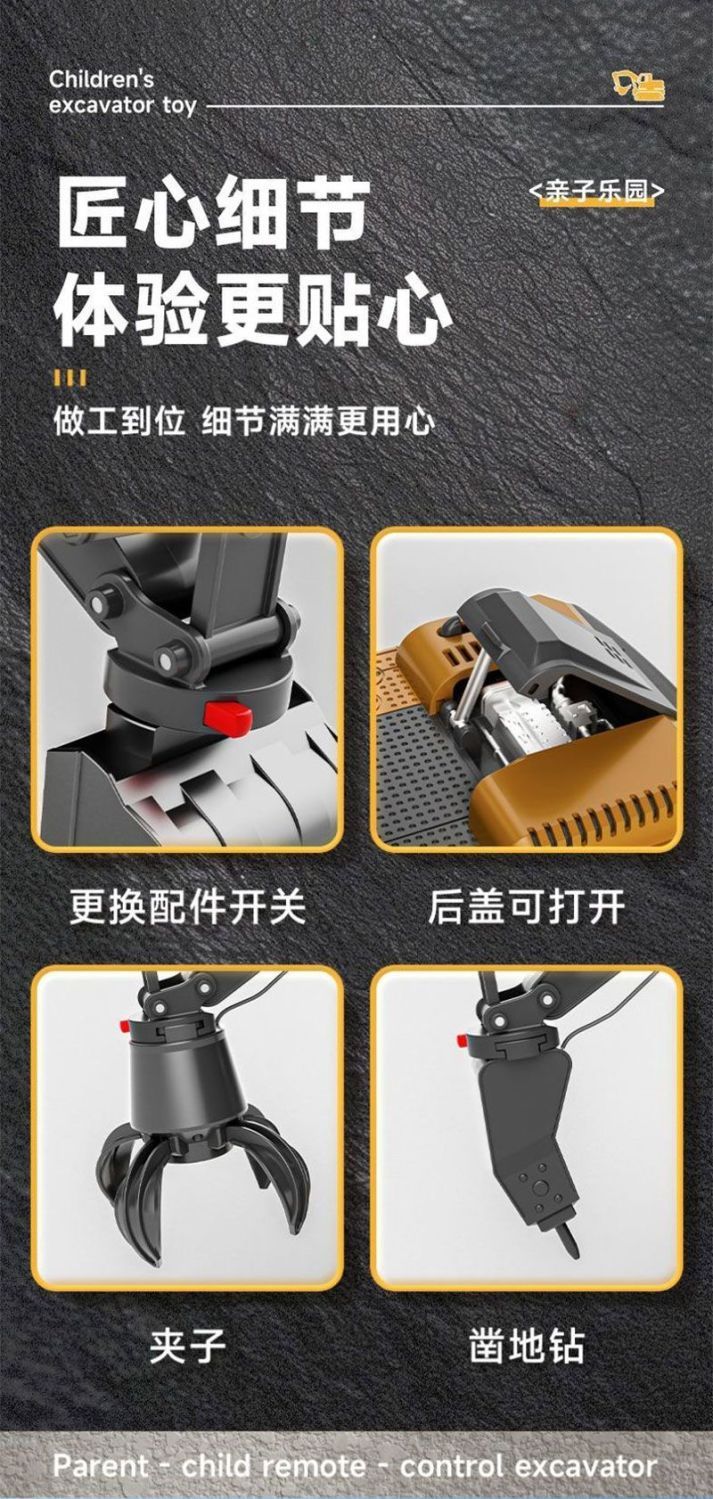 Children's excavator toy

<亲子乐园>

匠心细节
体验更贴心

做工到位 细节满满更用心

更换配件开关

后盖可打开

夹子

凿地钻

Parent - child remote - control excavator