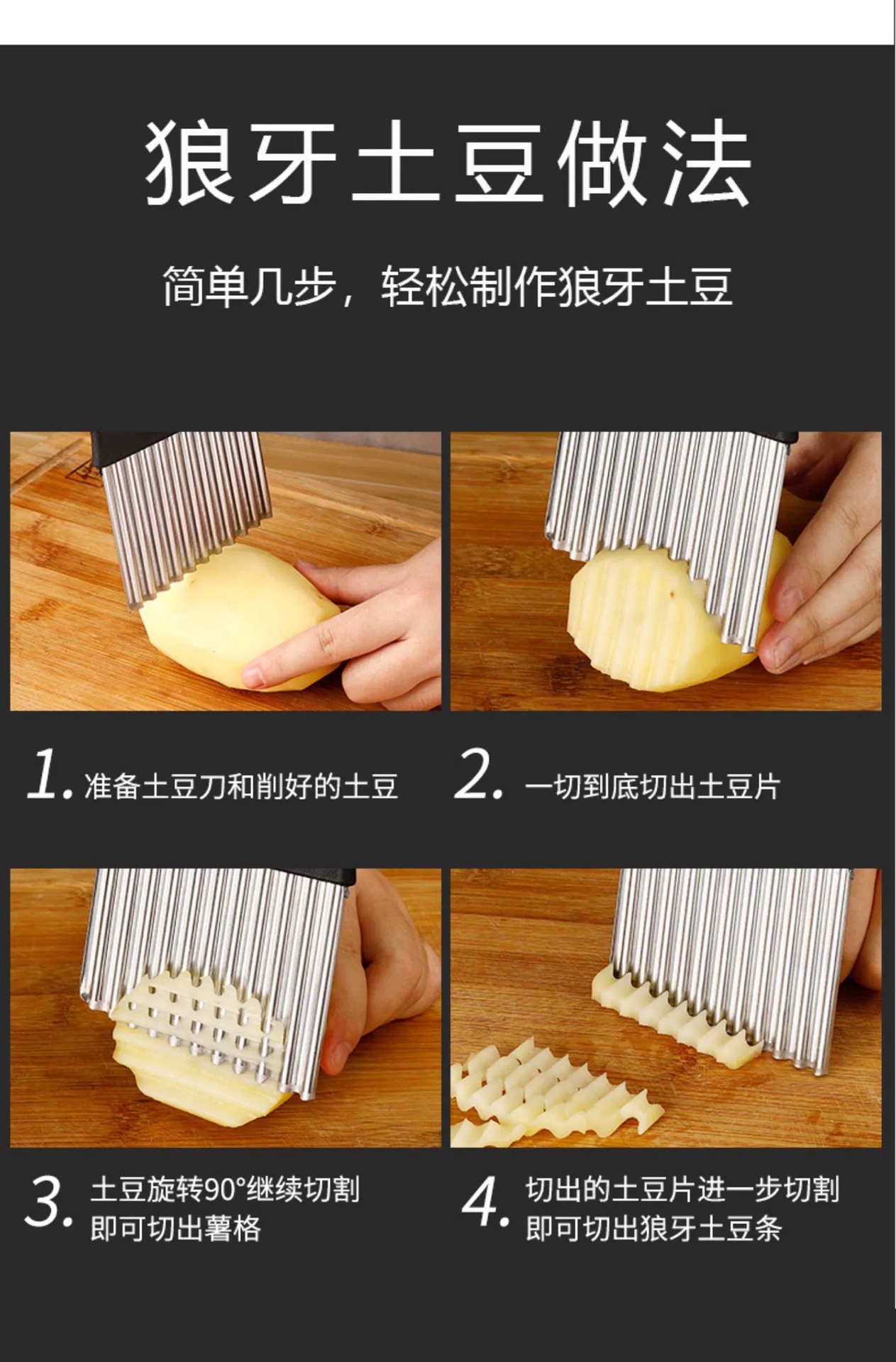 狼牙土豆做法

简单几步，轻松制作狼牙土豆

1. 准备土豆刀和削好的土豆

2. 一切到底切出土豆片

3. 土豆旋转90°继续切割
即可切出薯格

4. 切出的土豆片进一步切割
即可切出狼牙土豆条