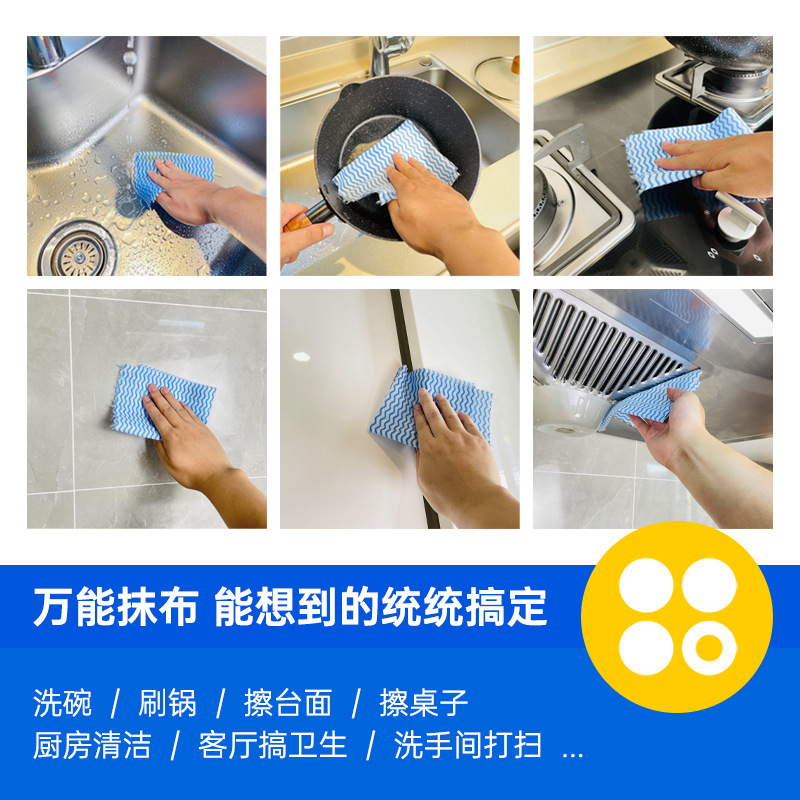 万能抹布 能想到的统统搞定

洗碗 / 刷锅 / 擦台面 / 擦桌子
厨房清洁 / 客厅搞卫生 / 洗手间打扫 ...