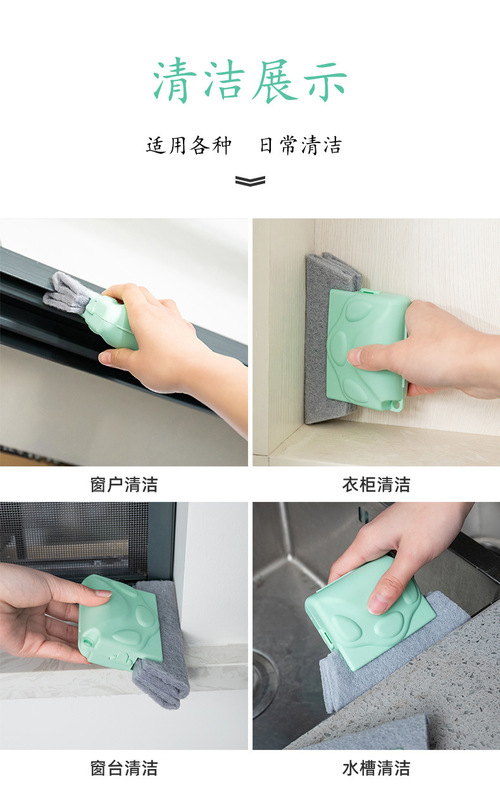 清洁展示

适用各种 日常清洁

窗户清洁

衣柜清洁

窗台清洁

水槽清洁