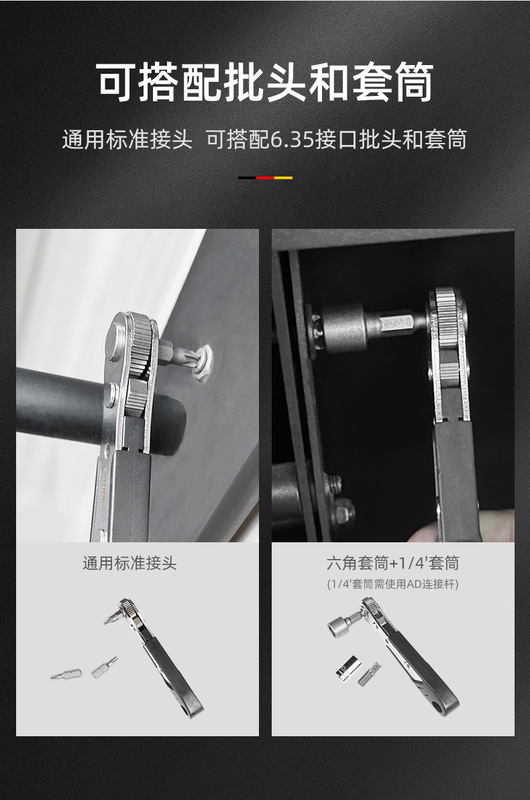 可搭配批头和套筒

通用标准接头  可搭配6.35接口批头和套筒

通用标准接头

六角套筒+1/4'套筒
(1/4'套筒需使用AD连接杆)