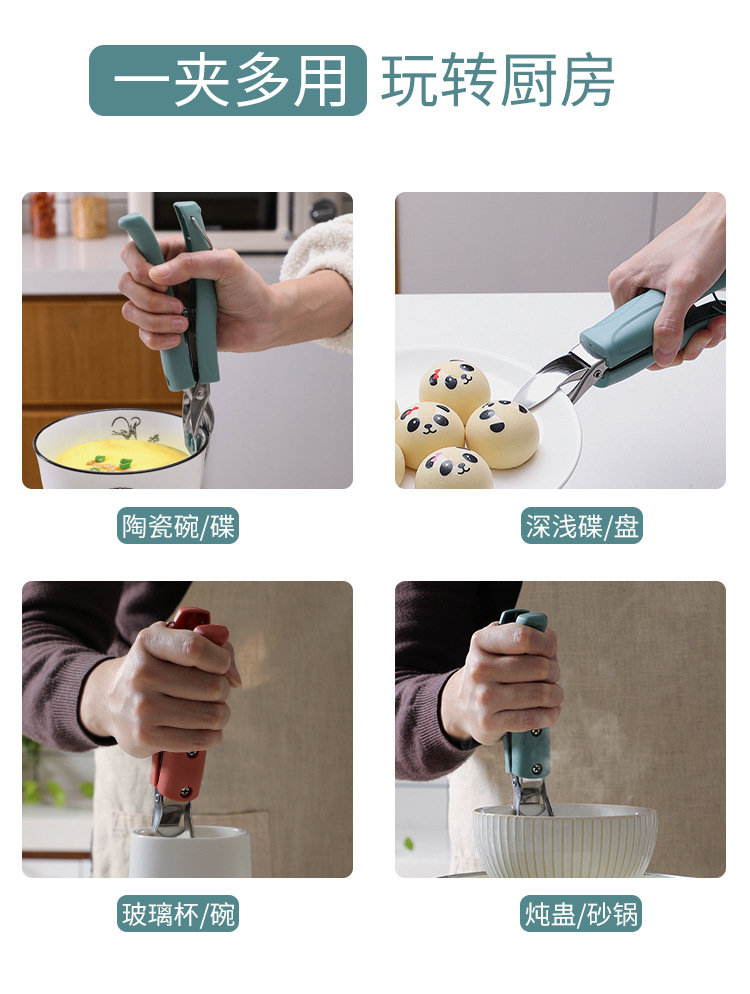 一夹多用 玩转厨房

陶瓷碗/碟

深浅碟/盘

玻璃杯/碗

炖盅/砂锅