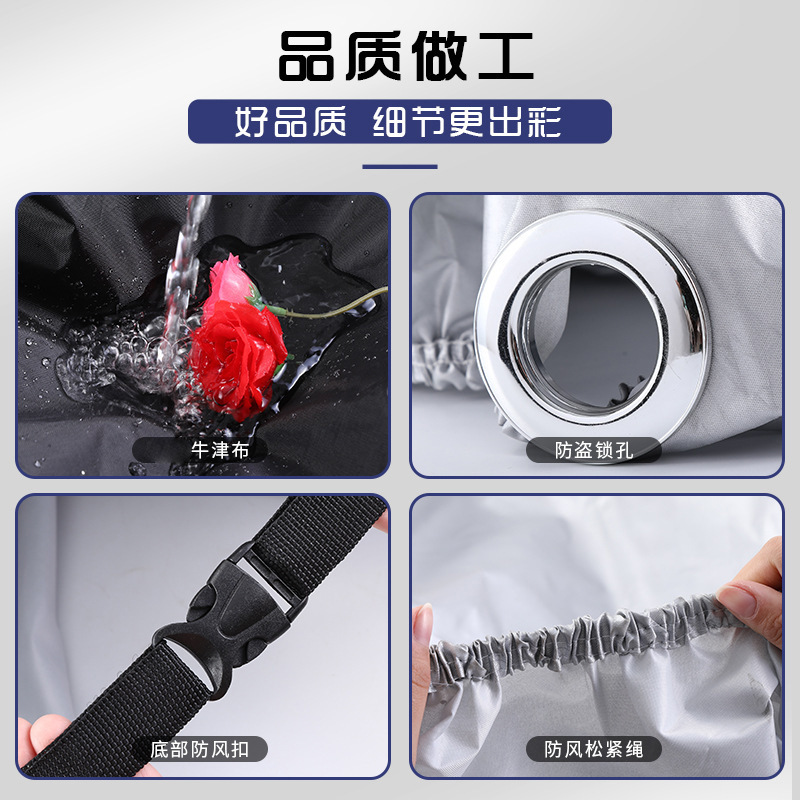 品质做工

好品质 细节更出彩

牛津布

防盗锁孔

底部防风扣

防风松紧绳