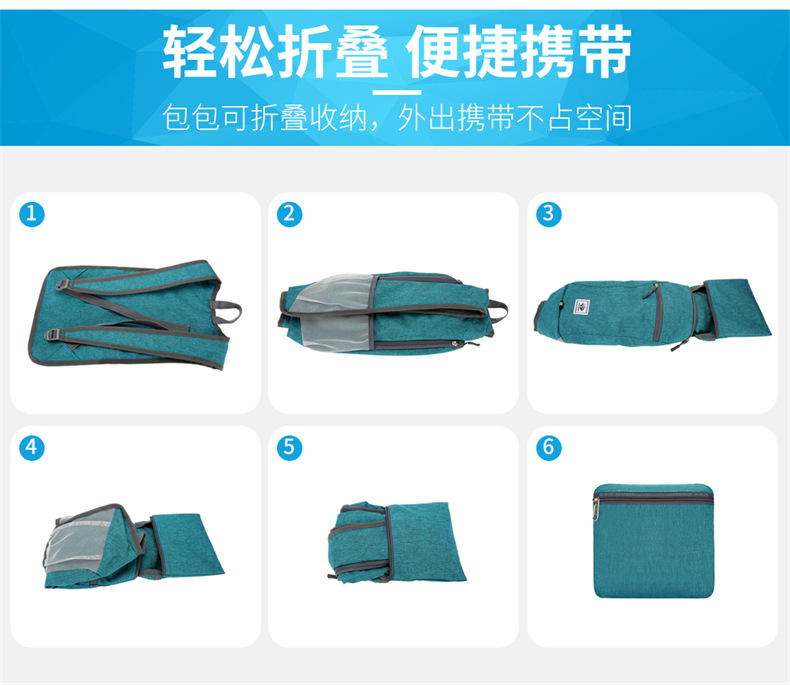 轻松折叠 便捷携带

包包可折叠收纳，外出携带不占空间

1

2

3

4

5

6