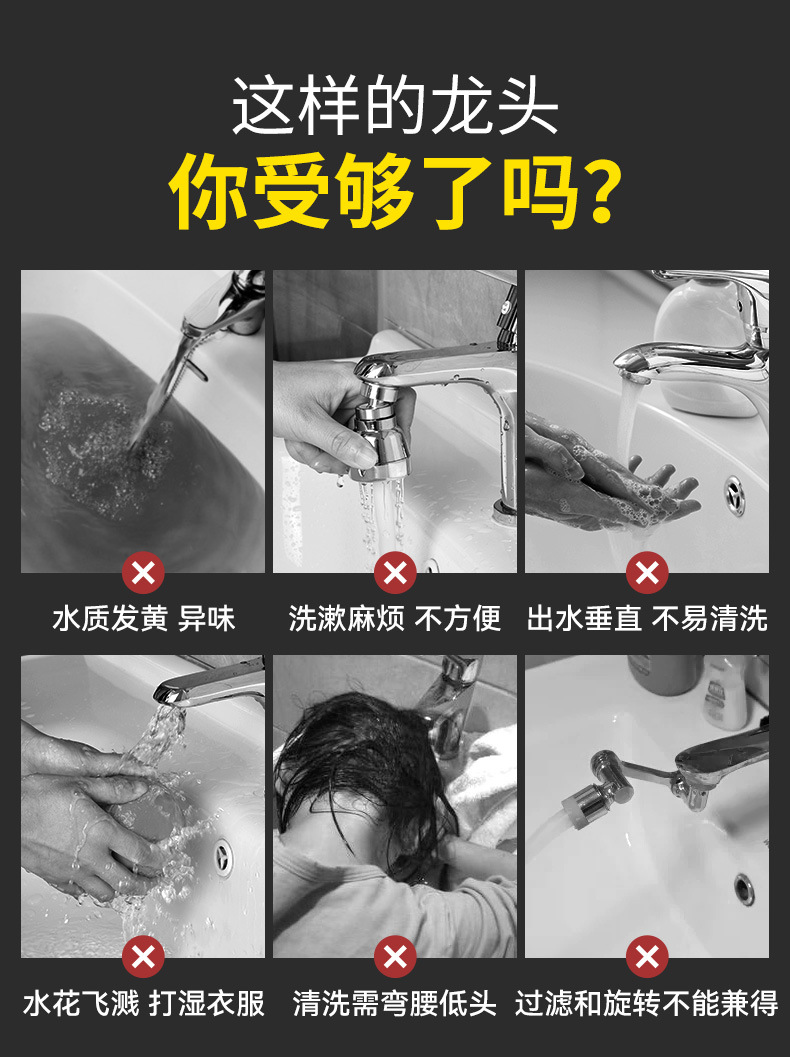 这样的龙头
你受够了吗?

水质发黄 异味

洗漱麻烦 不方便

出水垂直 不易清洗

水花飞溅 打湿衣服

清洗需弯腰低头

过滤和旋转不能兼得