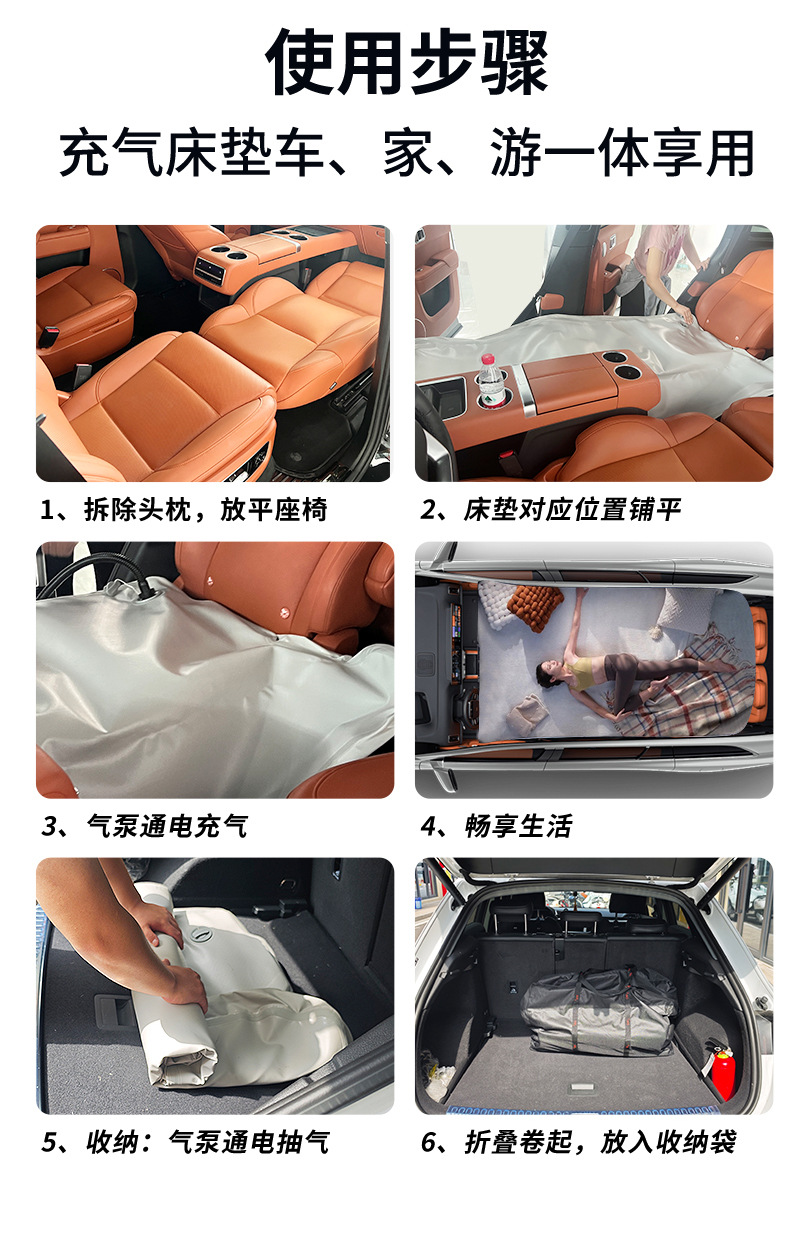 使用步骤

充气床垫车、家、游一体享用

1、拆除头枕，放平座椅

2、床垫对应位置铺平

3、气泵通电充气

4、畅享生活

5、收纳：气泵通电抽气

6、折叠卷起，放入收纳袋