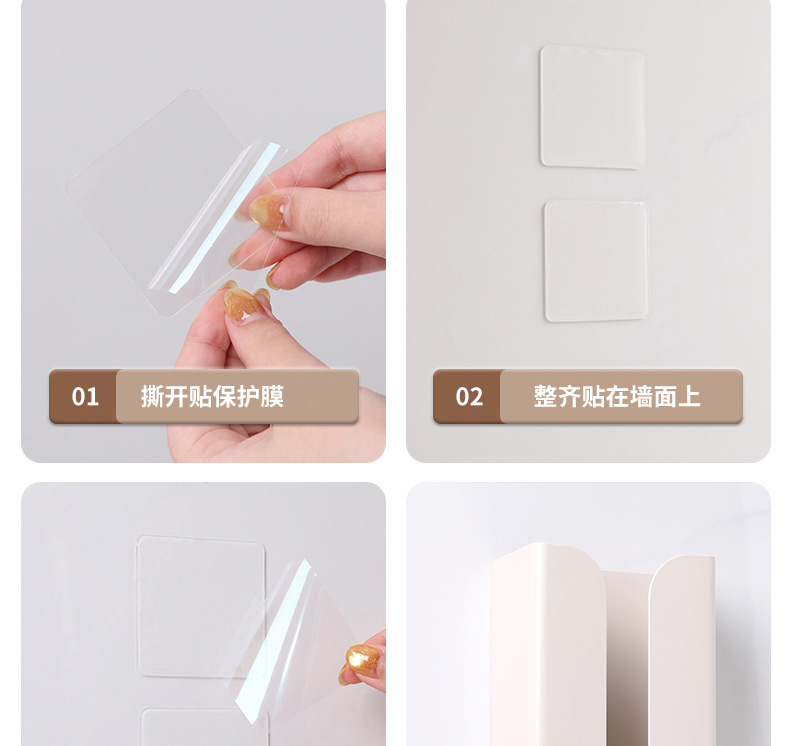 01 撕开贴保护膜

02 整齐贴在墙面上