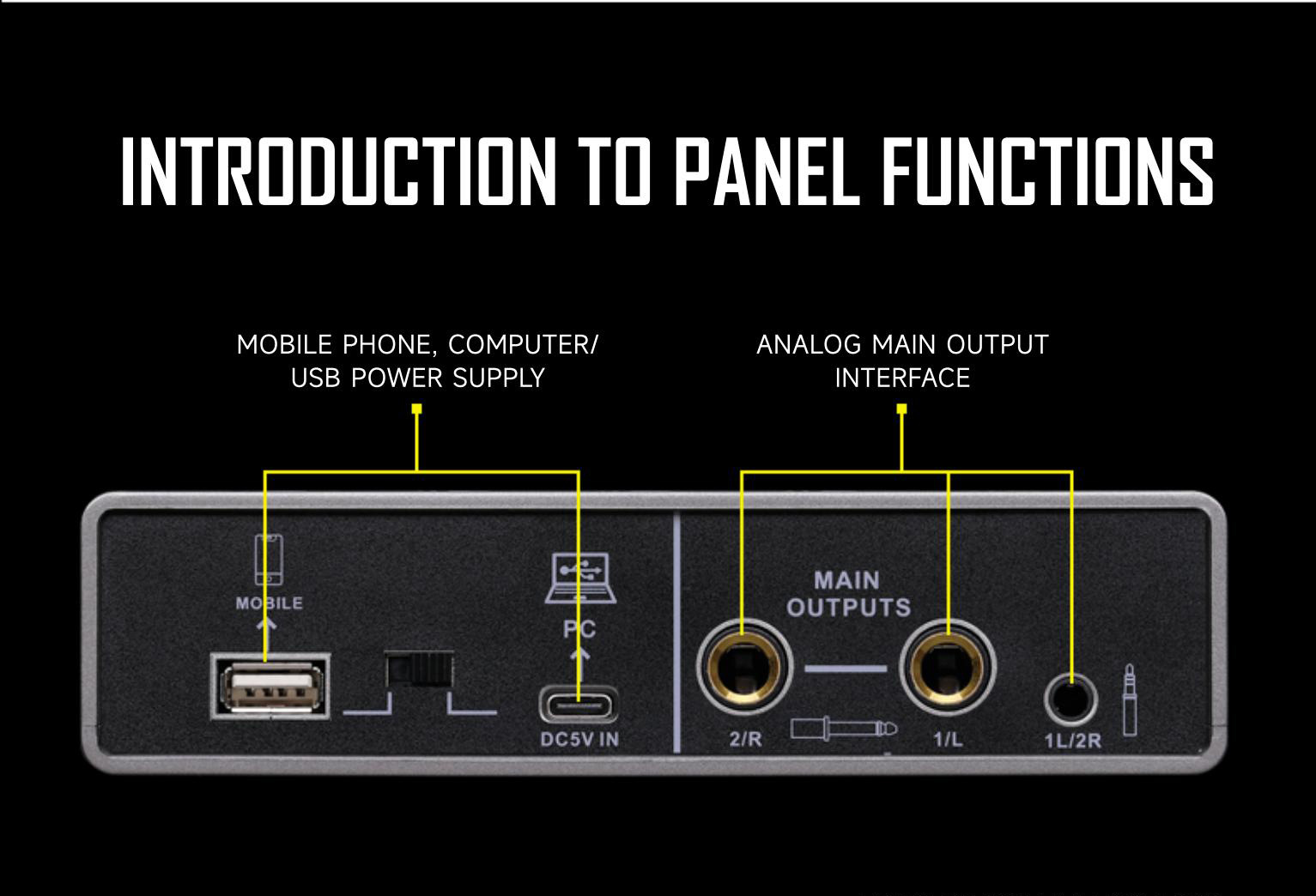 INTRODUCTION TO PANEL FUNCTIONS

MOBILE PHONE, COMPUTER/ USB POWER SUPPLY

ANALOG MAIN OUTPUT INTERFACE

MOBILE

PC

DC5V IN

MAIN OUTPUTS

2/R

1/L

1L/2R