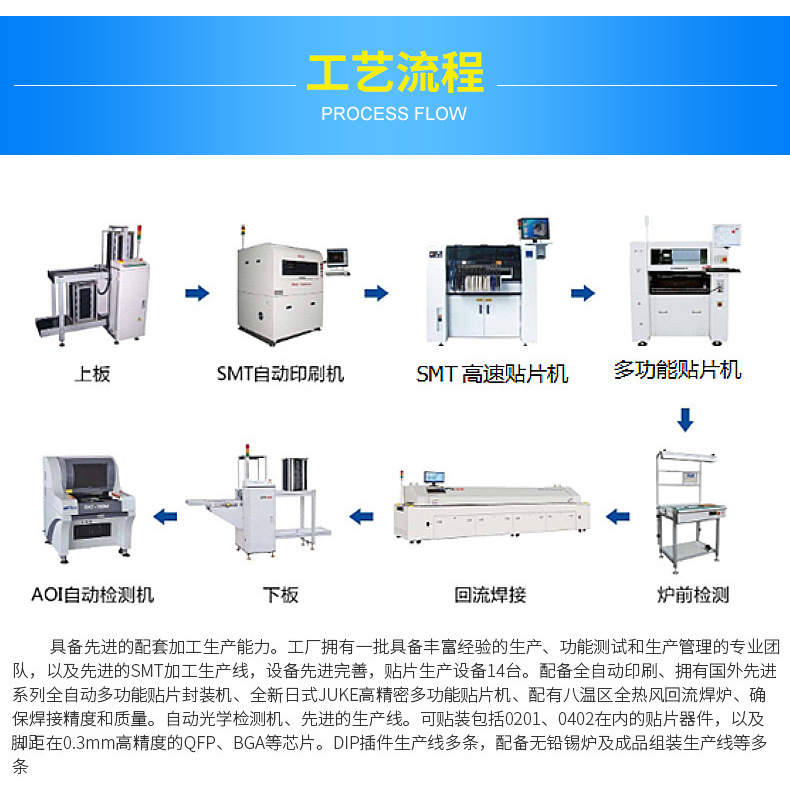 工艺流程

PROCESS FLOW

上板

SMT自动印刷机

SMT 高速贴片机

多功能贴片机

炉前检测

回流焊接

下板

AOI自动检测机

具备先进的配套加工生产能力。工厂拥有一批具备丰富经验的生产、功能测试和生产管理的专业团队，以及先进的SMT加工生产线，设备先进完善，贴片生产设备14台。配备全自动印刷、拥有国外先进系列全自动多功能贴片封装机、全新日式JUKE高精密多功能贴片机、配有八温区全热风回流焊炉、确保焊接精度和质量。自动光学检测机、先进的生产线。可贴装包括0201、0402在内的贴片器件，以及脚距在0.3mm高精度的QFP、BGA等芯片。DIP插件生产线多条，配备无铅锡炉及成品组装生产线等多条