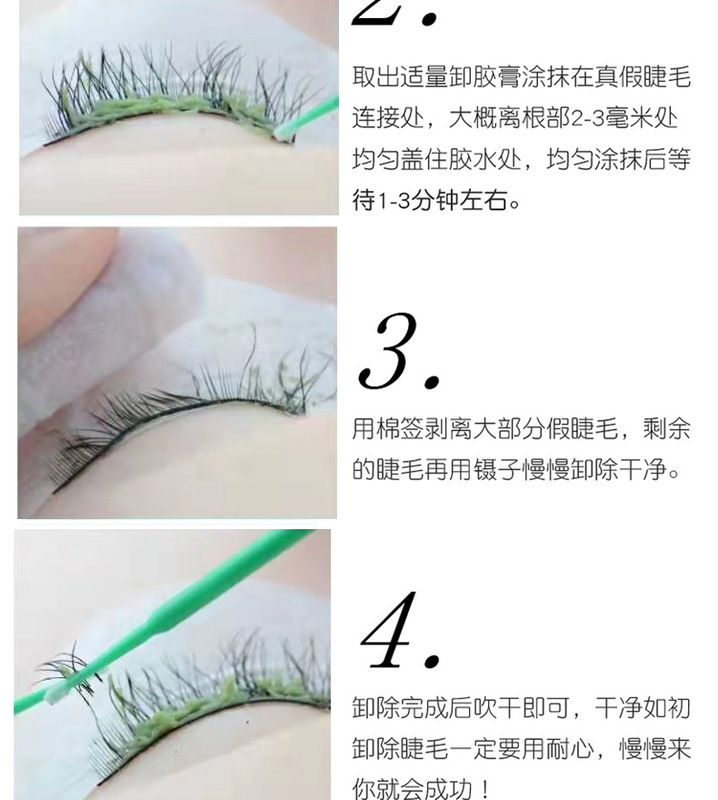 2.

取出适量卸胶膏涂抹在真假睫毛连接处，大概离根部2-3毫米处均匀盖住胶水处，均匀涂抹后等待1-3分钟左右。

3.

用棉签剥离大部分假睫毛，剩余的睫毛再用镊子慢慢卸除干净。

4.

卸除完成后吹干即可，干净如初卸除睫毛一定要用耐心，慢慢来你就会成功！