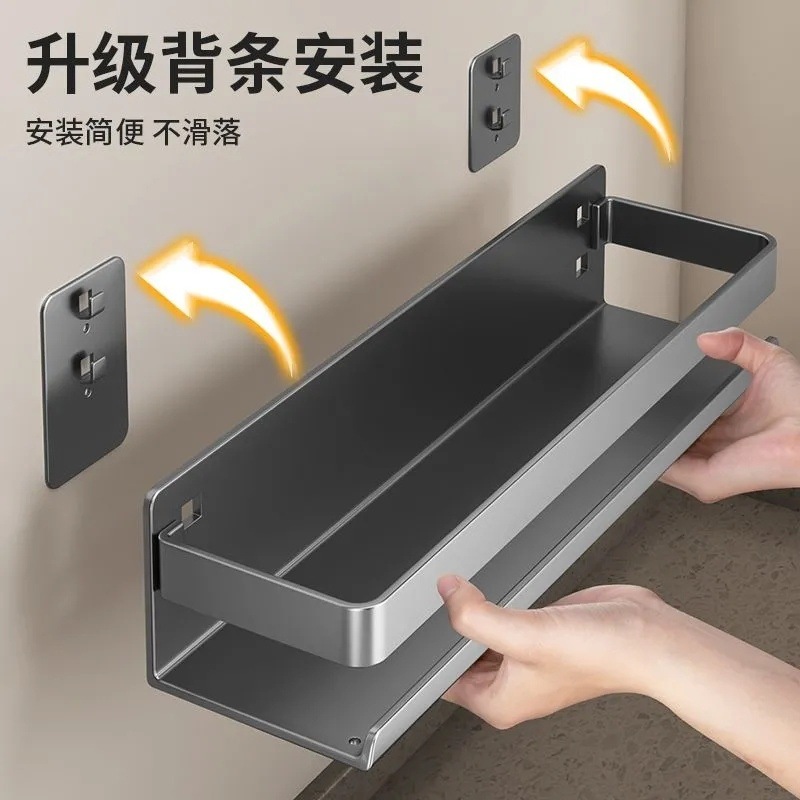 升级背条安装

安装简便 不滑落