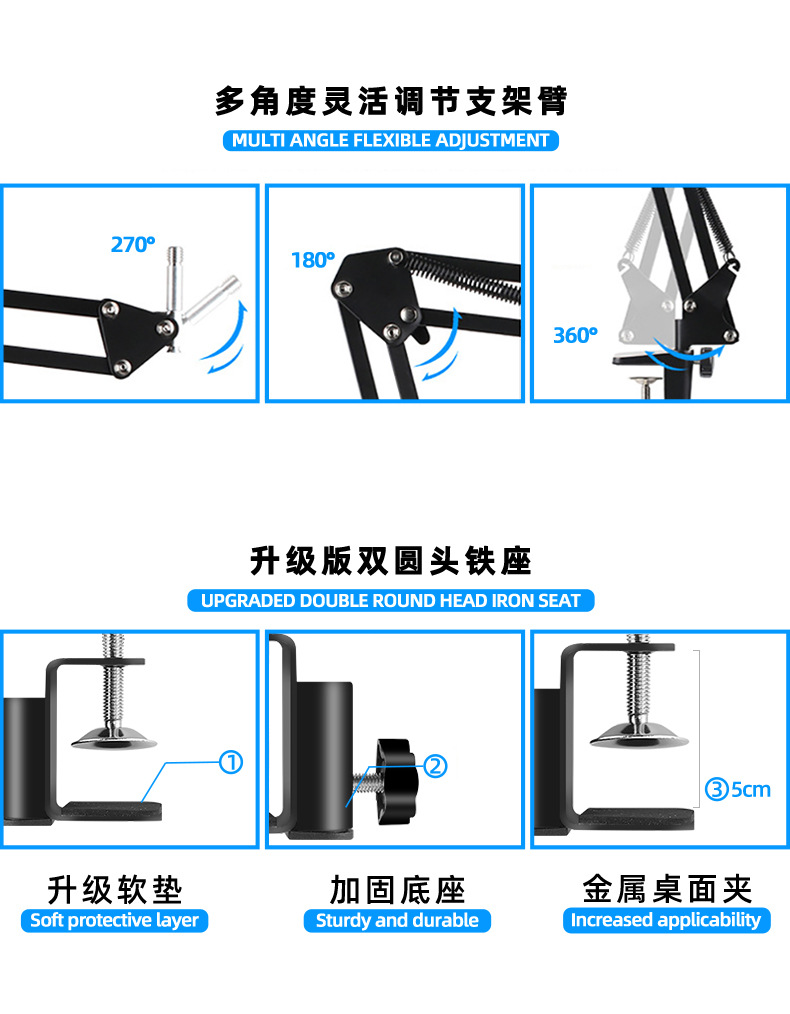 多角度灵活调节支架臂
MULTI ANGLE FLEXIBLE ADJUSTMENT

270°

180°

360°

升级版双圆头铁座
UPGRADED DOUBLE ROUND HEAD IRON SEAT

①

②

③5cm

升级软垫
Soft protective layer

加固底座
Sturdy and durable

金属桌面夹
Increased applicability