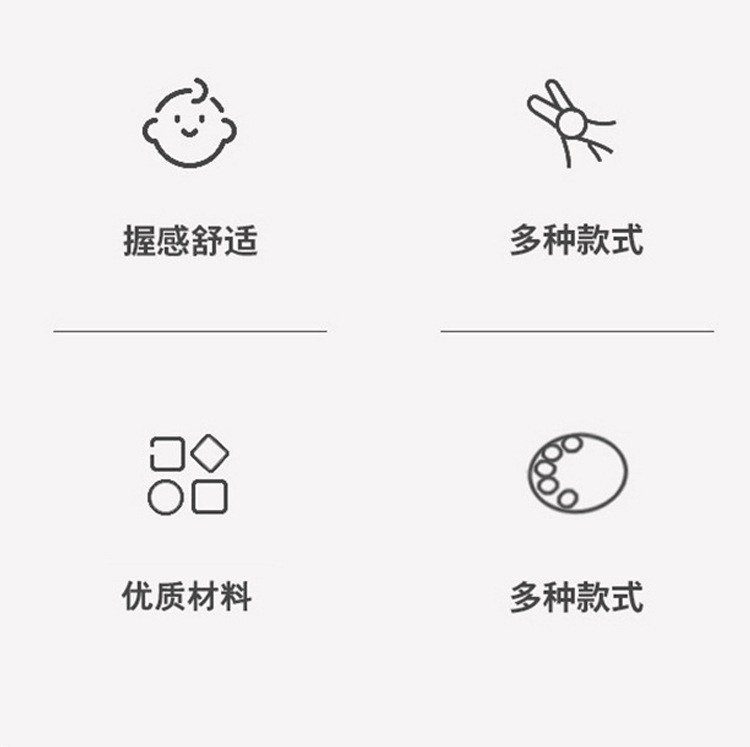 握感舒适

多种款式

优质材料

多种款式