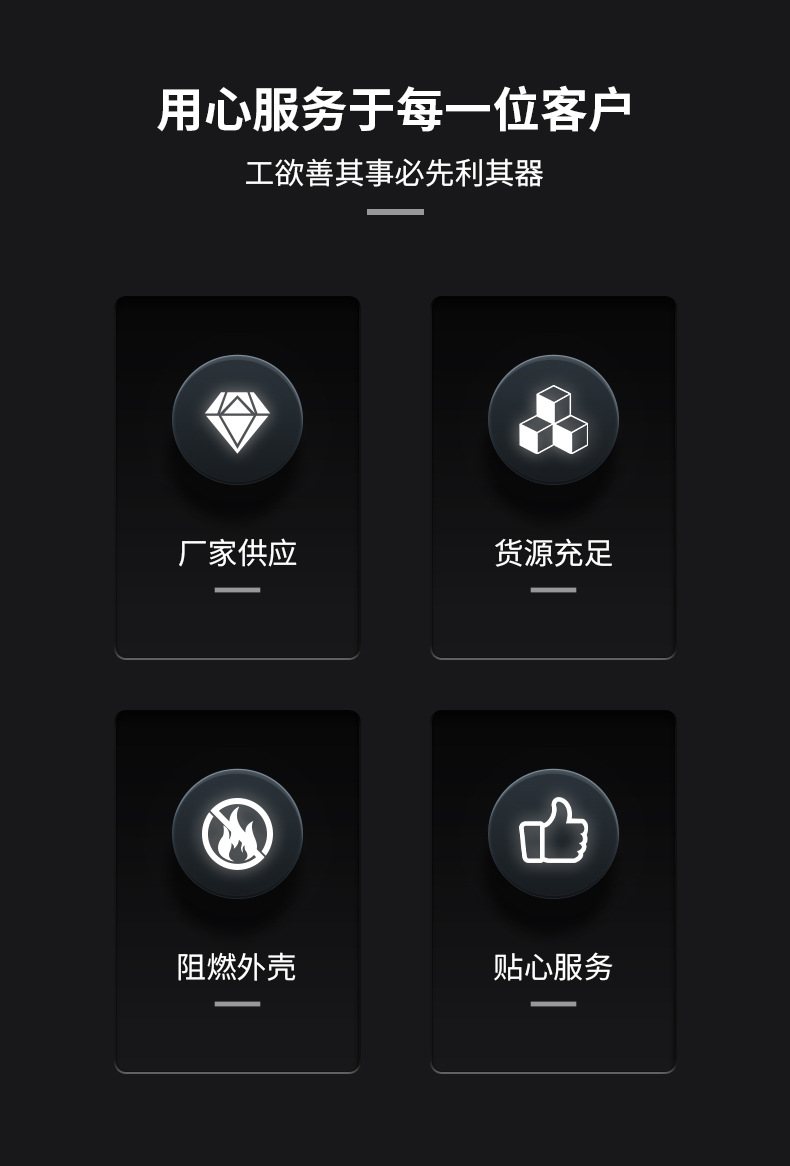 用心服务于每一位客户

工欲善其事必先利其器

厂家供应

货源充足

阻燃外壳

贴心服务