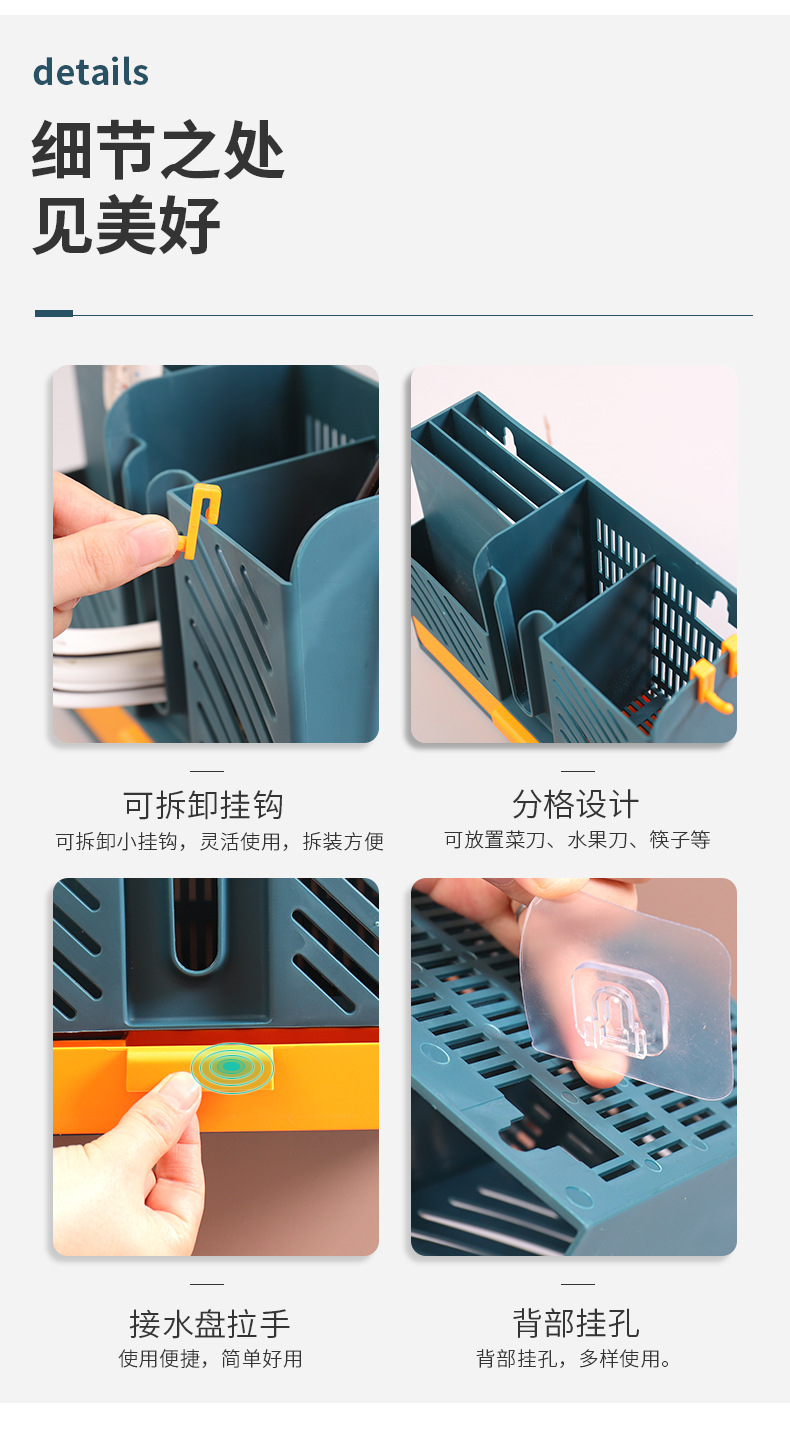 details

细节之处
见美好

可拆卸挂钩
可拆卸小挂钩，灵活使用，拆装方便

分格设计
可放置菜刀、水果刀、筷子等

接水盘拉手
使用便捷，简单好用

背部挂孔
背部挂孔，多样使用。