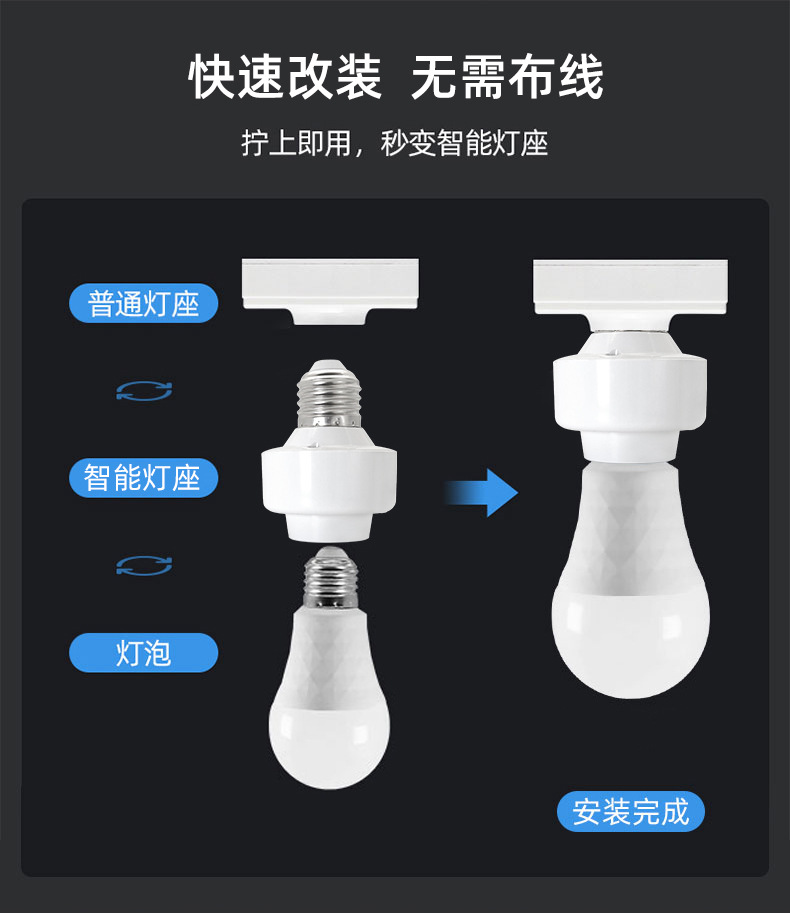 快速改装 无需布线

拧上即用，秒变智能灯座

普通灯座

智能灯座

灯泡

安装完成