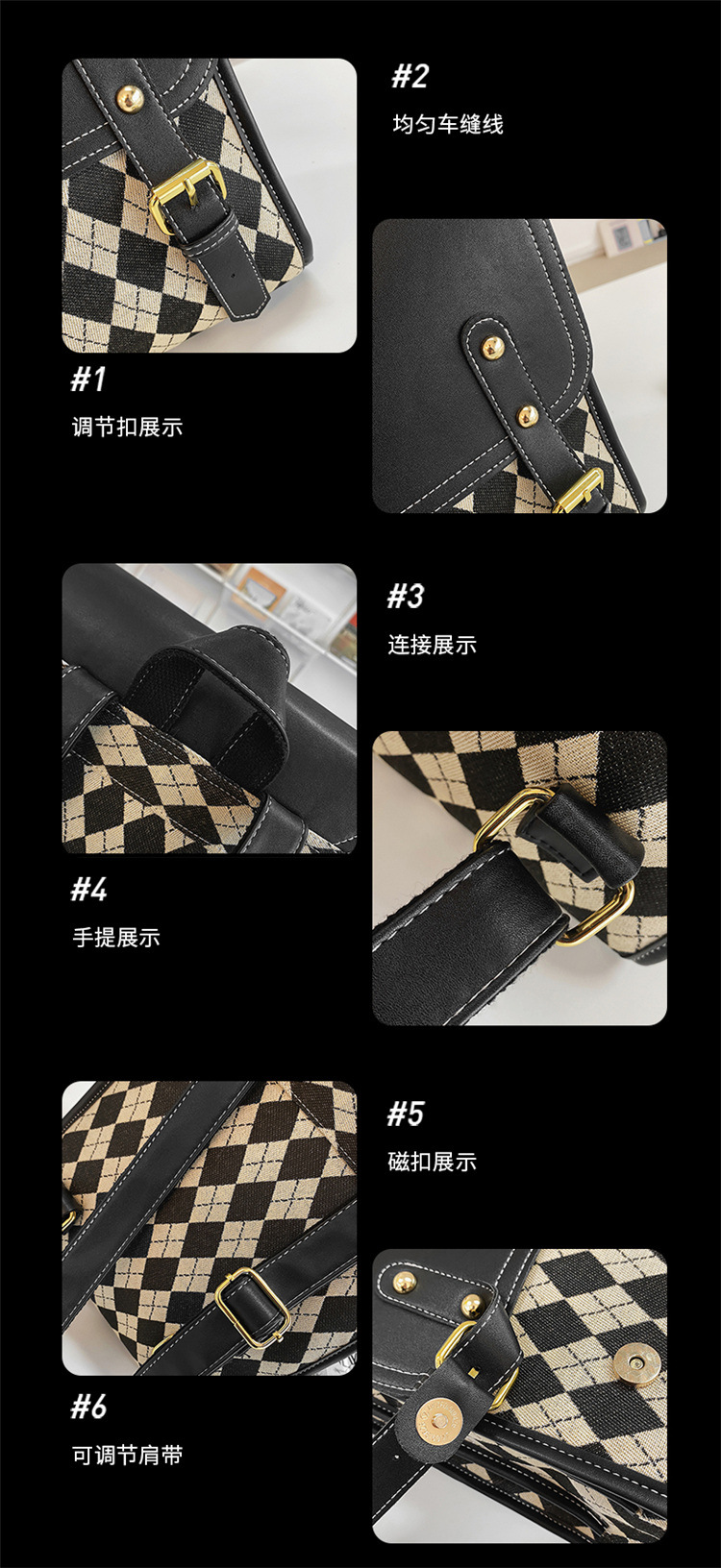 #2
均匀车缝线

#1
调节扣展示

#3
连接展示

#4
手提展示

#5
磁扣展示

#6
可调节肩带