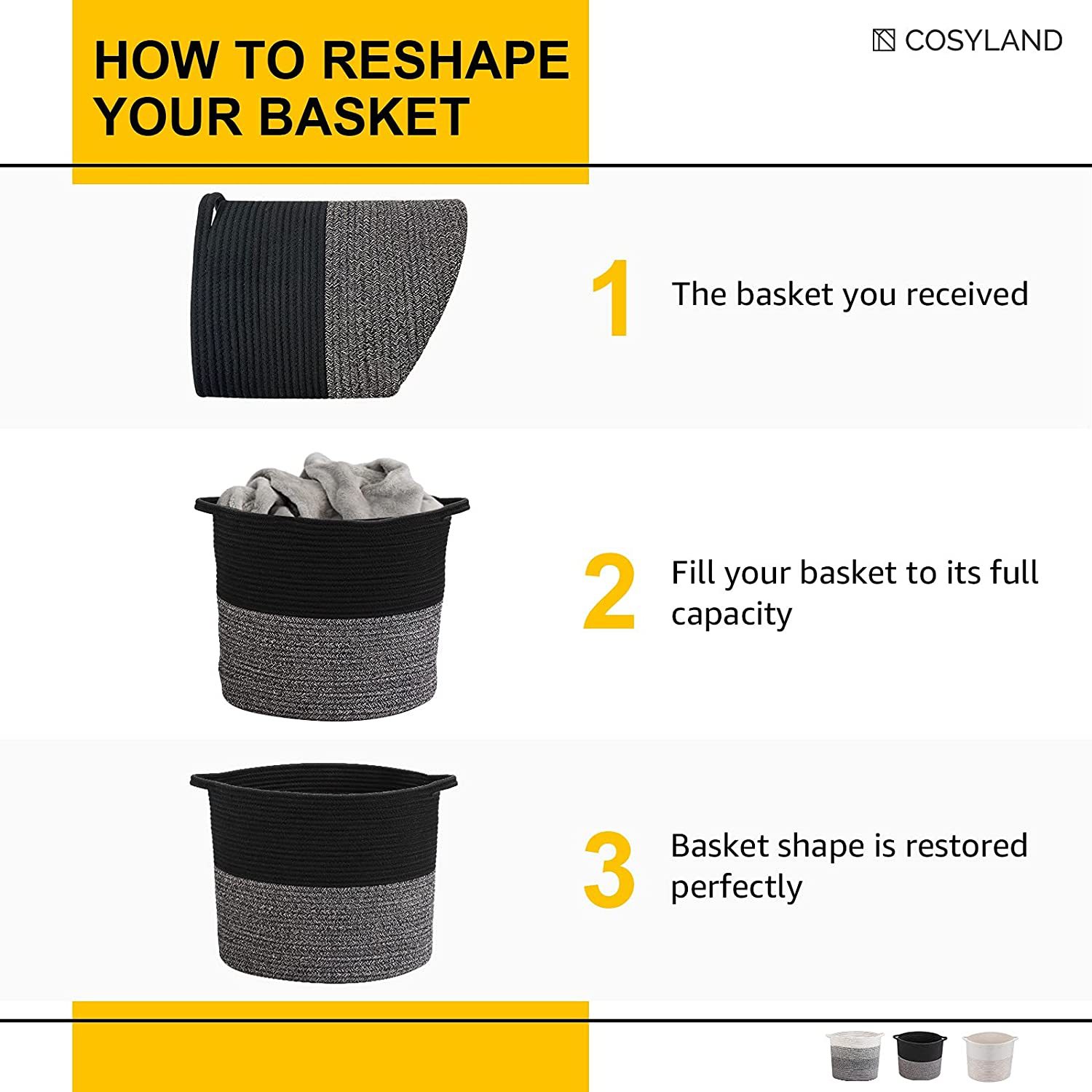 HOW TO RESHAPE YOUR BASKET

COSYLAND

1 The basket you received

2 Fill your basket to its full capacity

3 Basket shape is restored perfectly