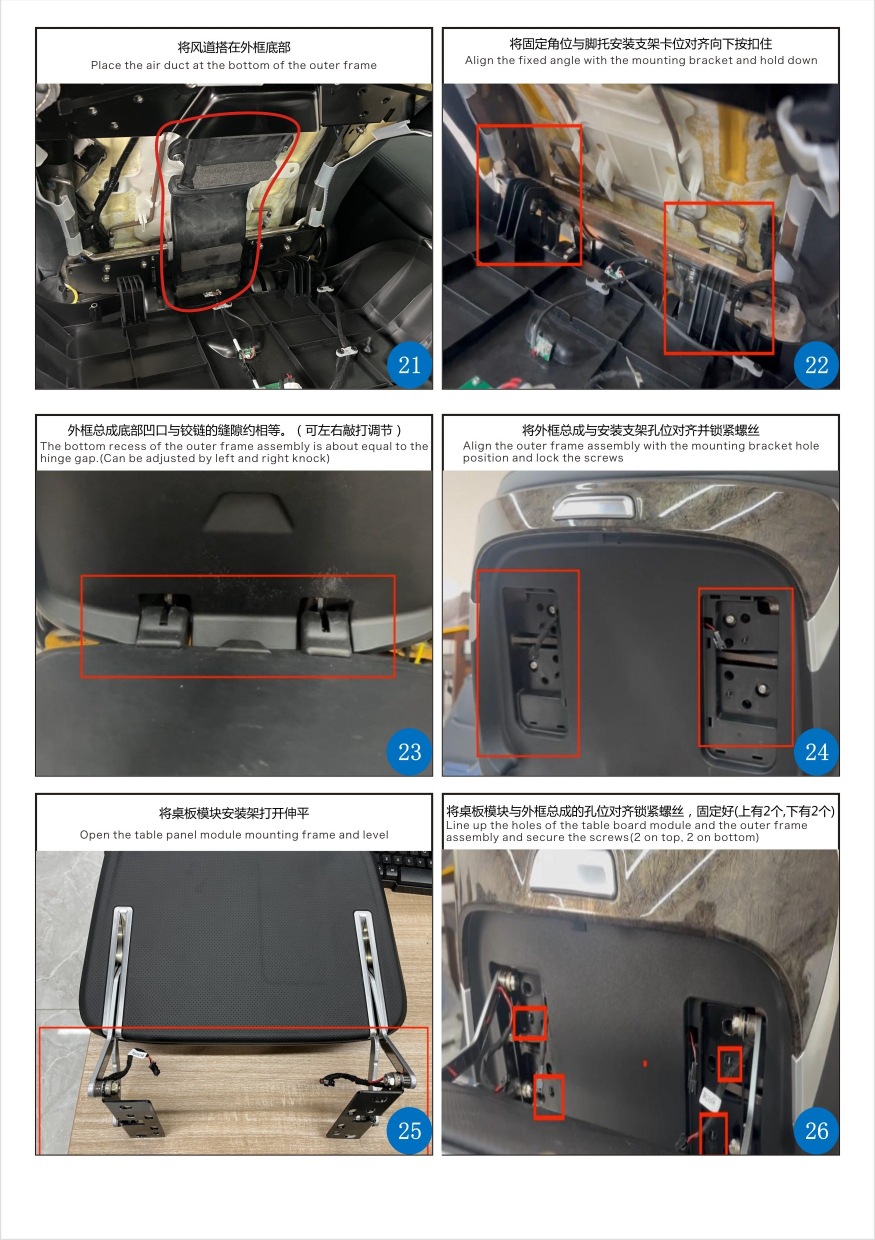 将风道搭在外框底部
Place the air duct at the bottom of the outer frame

21

将固定角位与脚托安装支架卡位对齐向下按扣住
Align the fixed angle with the mounting bracket and hold down

22

外框总成底部凹口与铰链的缝隙约相等。（可左右敲打调节）
The bottom recess of the outer frame assembly is about equal to the hinge gap.(Can be adjusted by left and right knock)

23

将外框总成与安装支架孔位对齐并锁紧螺丝
Align the outer frame assembly with the mounting bracket hole position and lock the screws

24

将桌板模块安装架打开伸平
Open the table panel module mounting frame and level

25

将桌板模块与外框总成的孔位对齐锁紧螺丝，固定好(上有2个,下有2个)
Line up the holes of the table board module and the outer frame assembly and secure the screws(2 on top, 2 on bottom)

26