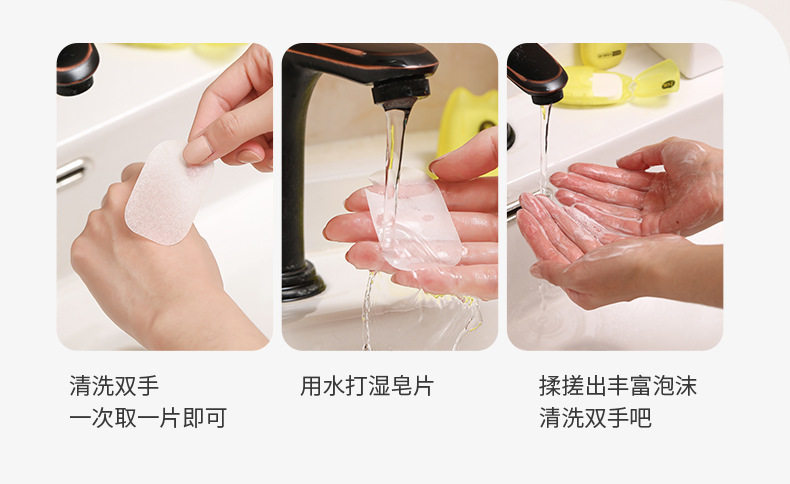 清洗双手
一次取一片即可

用水打湿皂片

揉搓出丰富泡沫
清洗双手吧